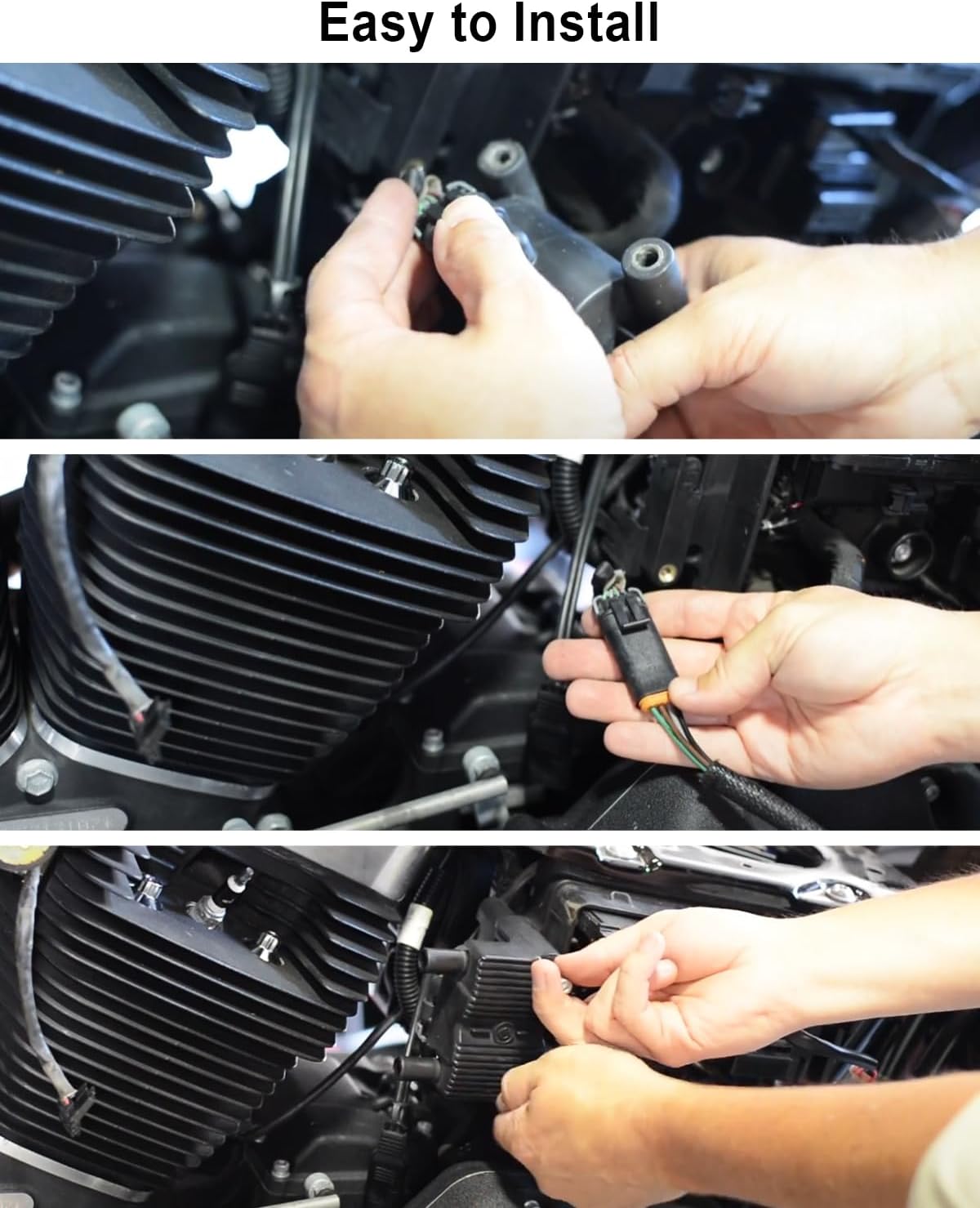 Easy to Install