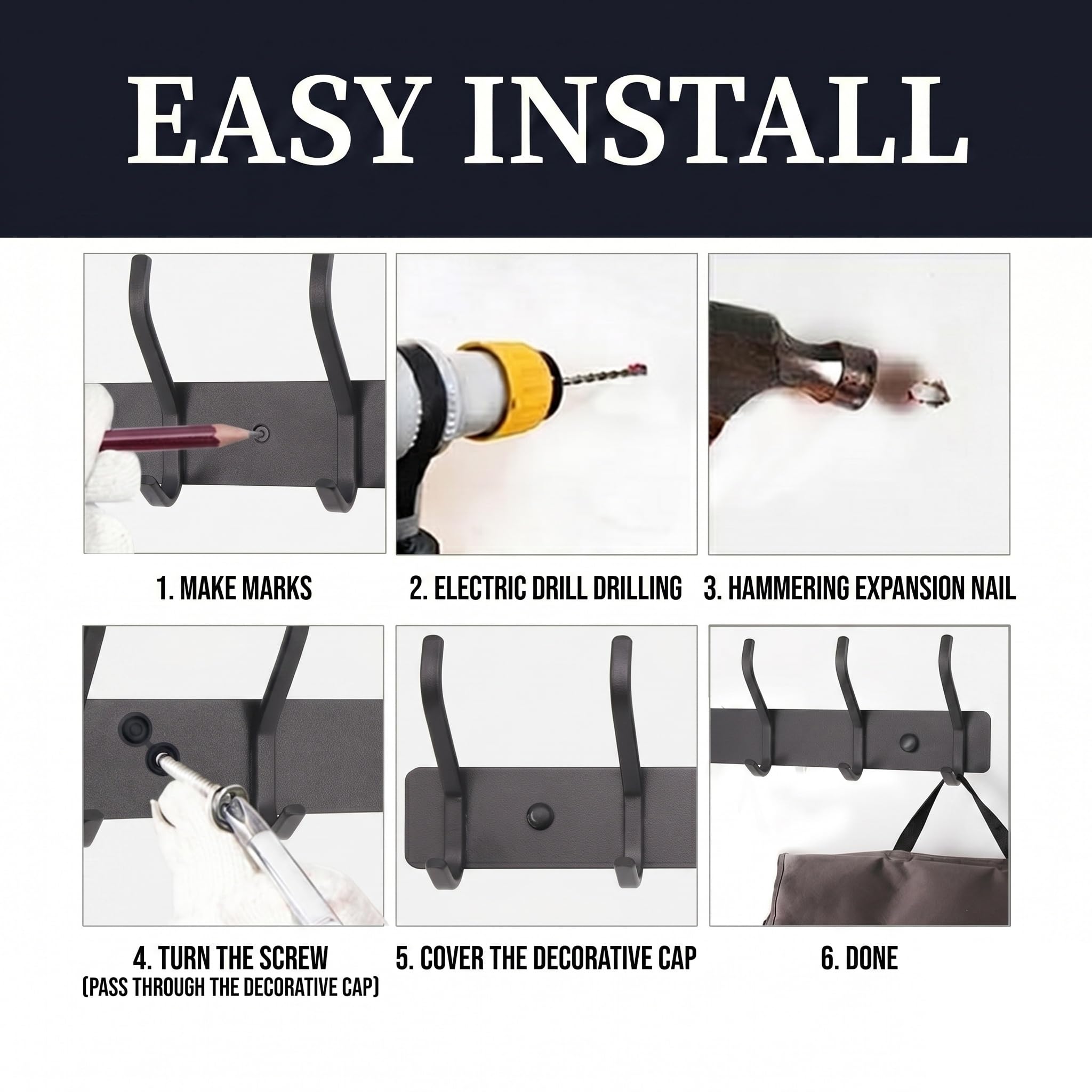 EASY INSTALL

1. MAKE MARKS

2. ELECTRIC DRILL DRILLING

3. HAMMERING EXPANSION NAIL

4. TURN THE SCREW
(PASS THROUGH THE DECORATIVE CAP)

5. COVER THE DECORATIVE CAP

6. DONE