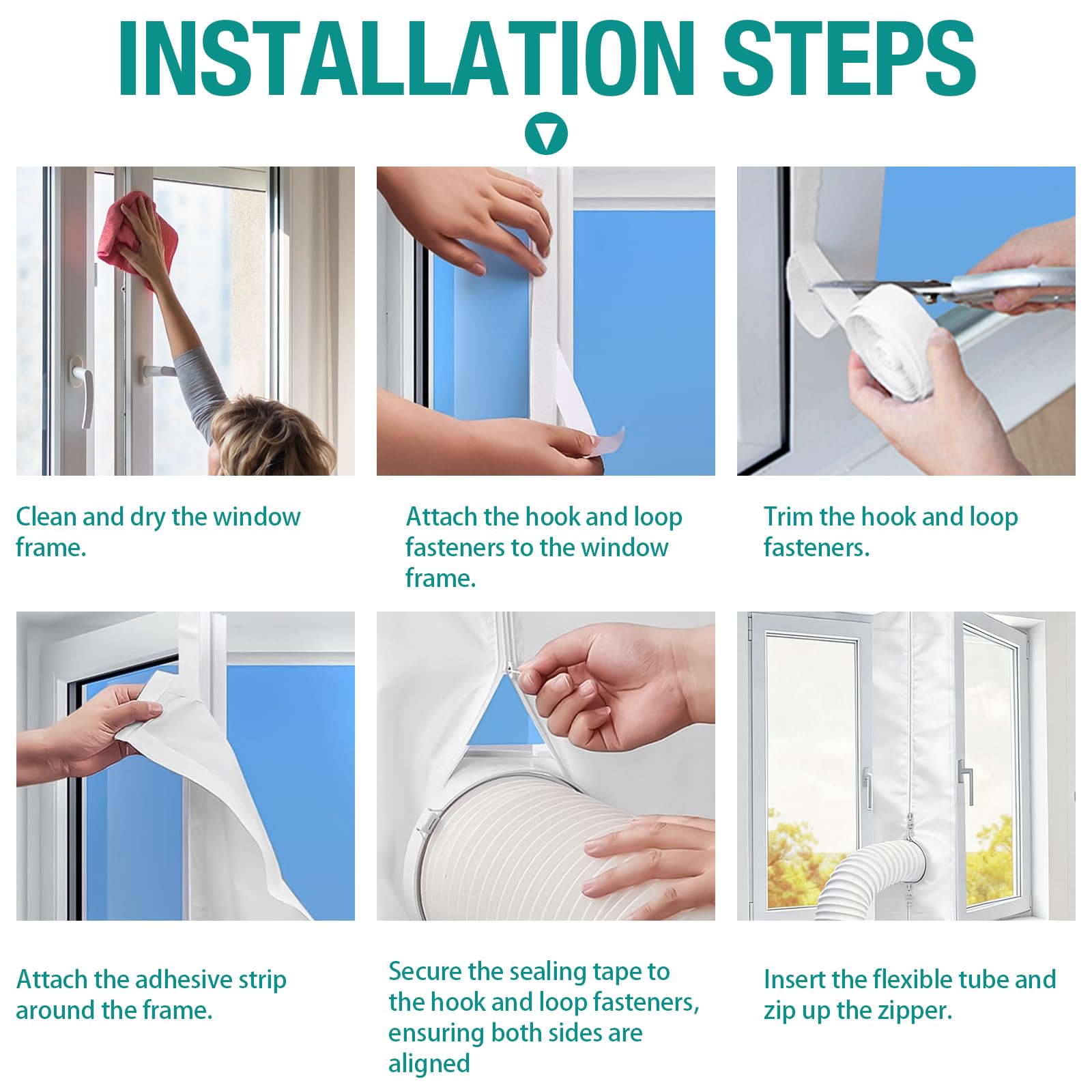 INSTALLATION STEPS

Clean and dry the window frame.

Attach the hook and loop fasteners to the window frame.

Trim the hook and loop fasteners.

Attach the adhesive strip around the frame.

Secure the sealing tape to the hook and loop fasteners, ensuring both sides are aligned

Insert the flexible tube and zip up the zipper.