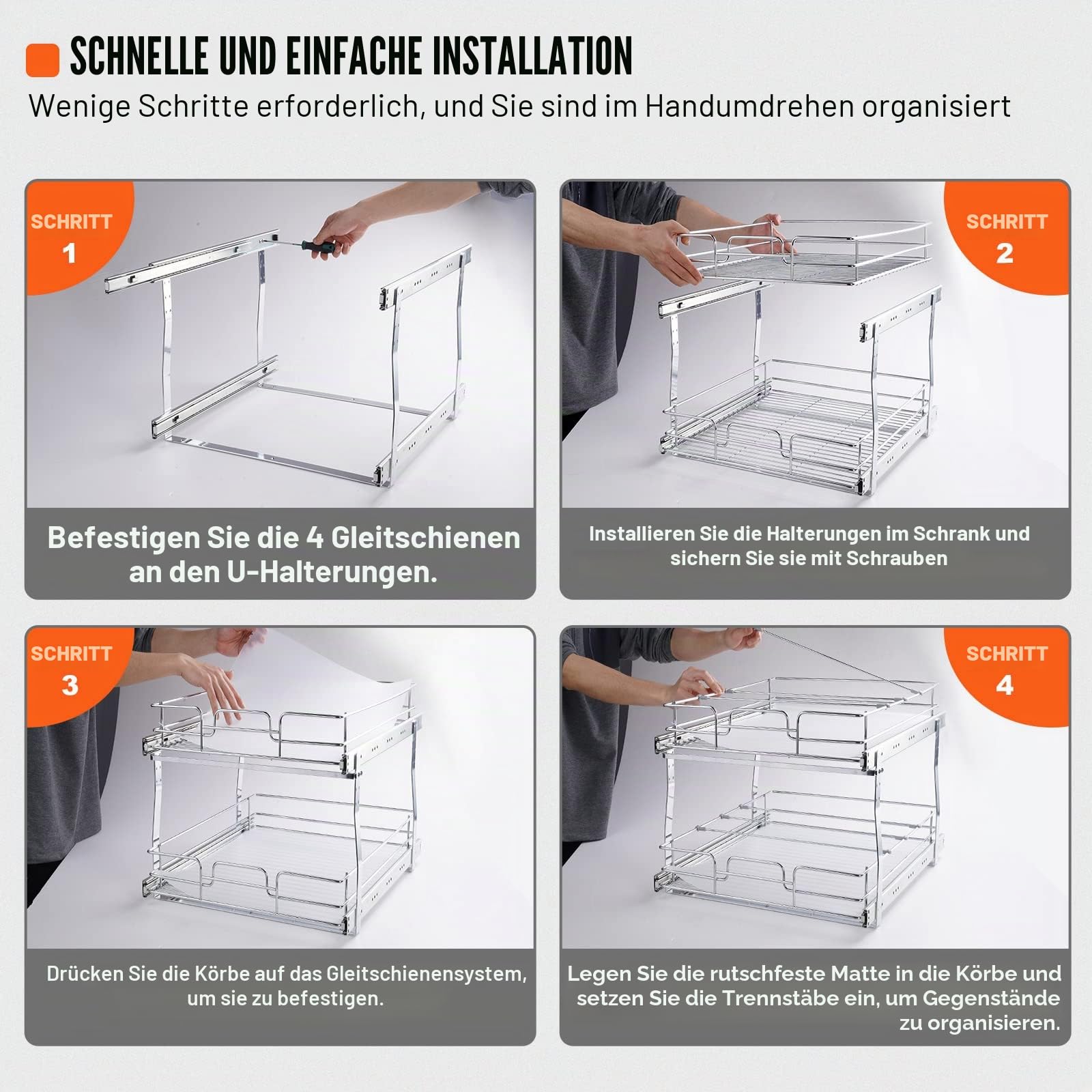 SCHNELLE UND EINFACHE INSTALLATION

Wenige Schritte erforderlich, und Sie sind im Handumdrehen organisiert

SCHRITT 1

Befestigen Sie die 4 Gleitschienen an den U-Halterungen.

SCHRITT 2

Installieren Sie die Halterungen im Schrank und sichern Sie sie mit Schrauben

SCHRITT 3

Drücken Sie die Körbe auf das Gleitschienensystem, um sie zu befestigen.

SCHRITT 4

Legen Sie die rutschfeste Matte in die Körbe und setzen Sie die Trennstäbe ein, um Gegenstände zu organisieren.