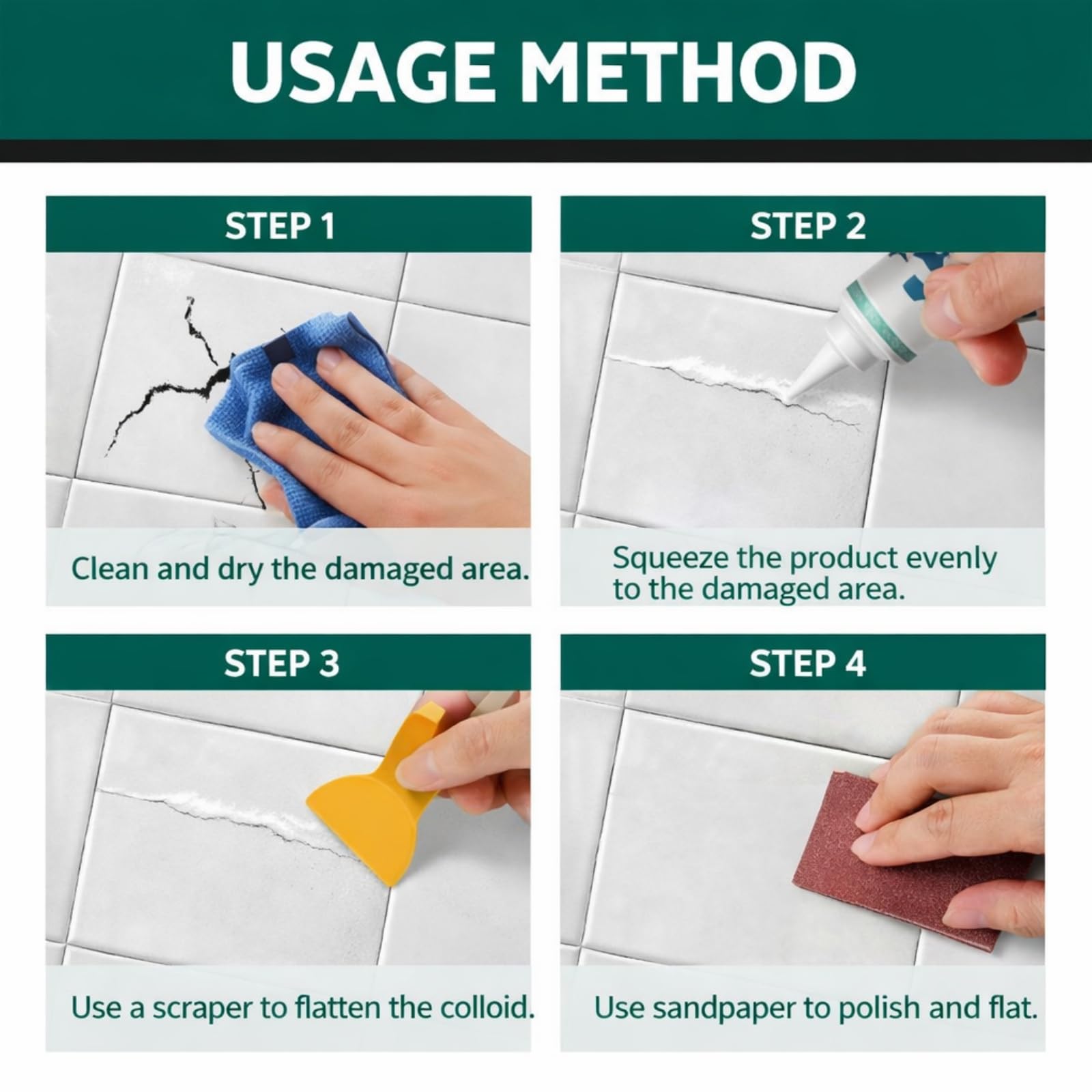 USAGE METHOD

STEP 1

Clean and dry the damaged area.

STEP 2

Squeeze the product evenly to the damaged area.

STEP 3

Use a scraper to flatten the colloid.

STEP 4

Use sandpaper to polish and flat.