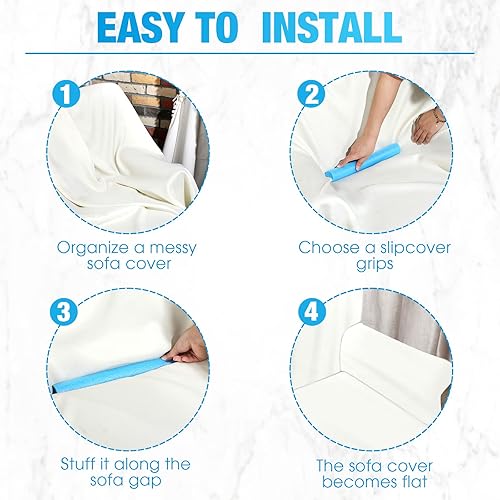 EASY TO INSTALL

1

Organize a messy sofa cover

2

Choose a slipcover grips

3

Stuff it along the sofa gap

4

The sofa cover becomes flat