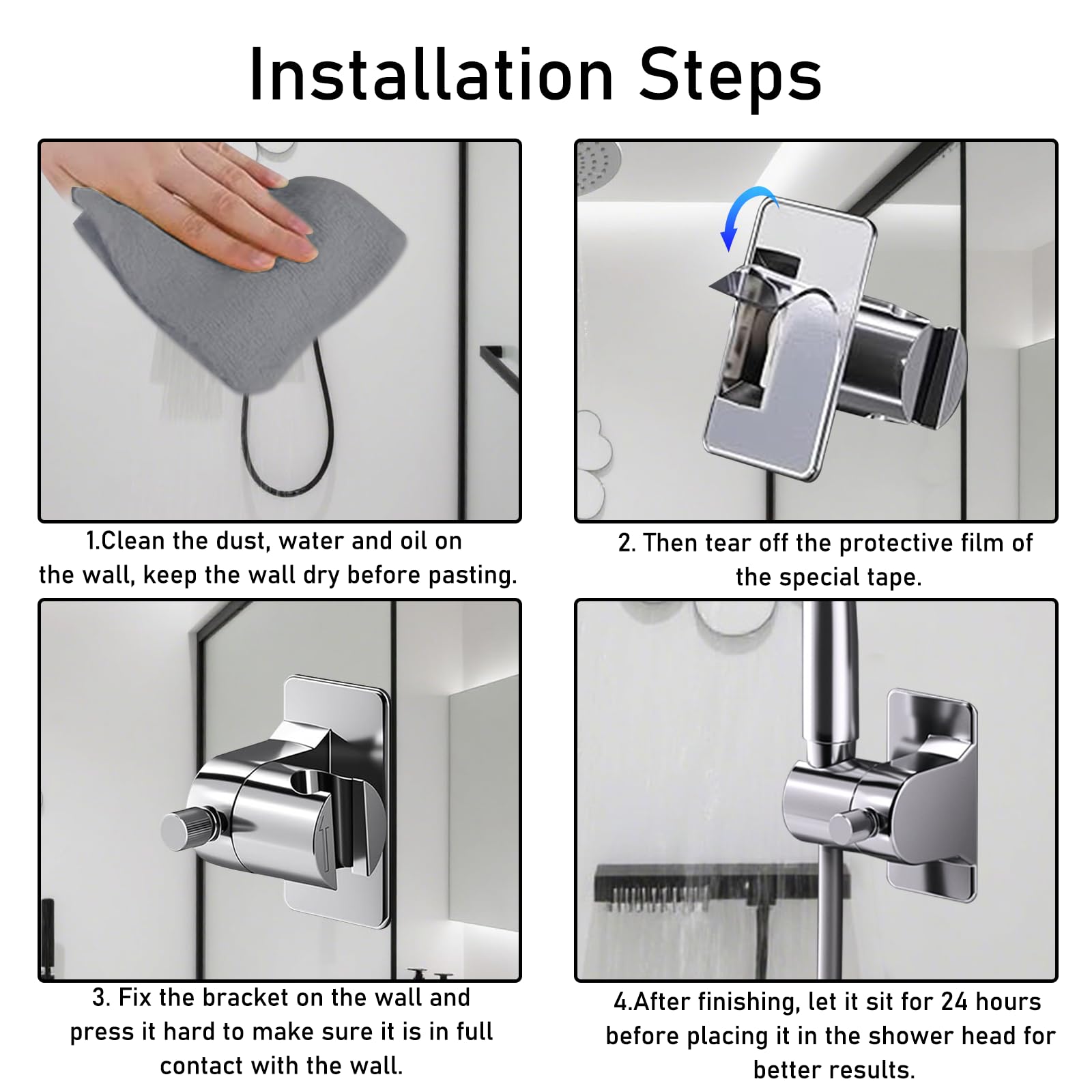 Installation Steps

1.Clean the dust, water and oil on the wall, keep the wall dry before pasting.

2. Then tear off the protective film of the special tape.

3. Fix the bracket on the wall and press it hard to make sure it is in full contact with the wall.

4.After finishing, let it sit for 24 hours before placing it in the shower head for better results.