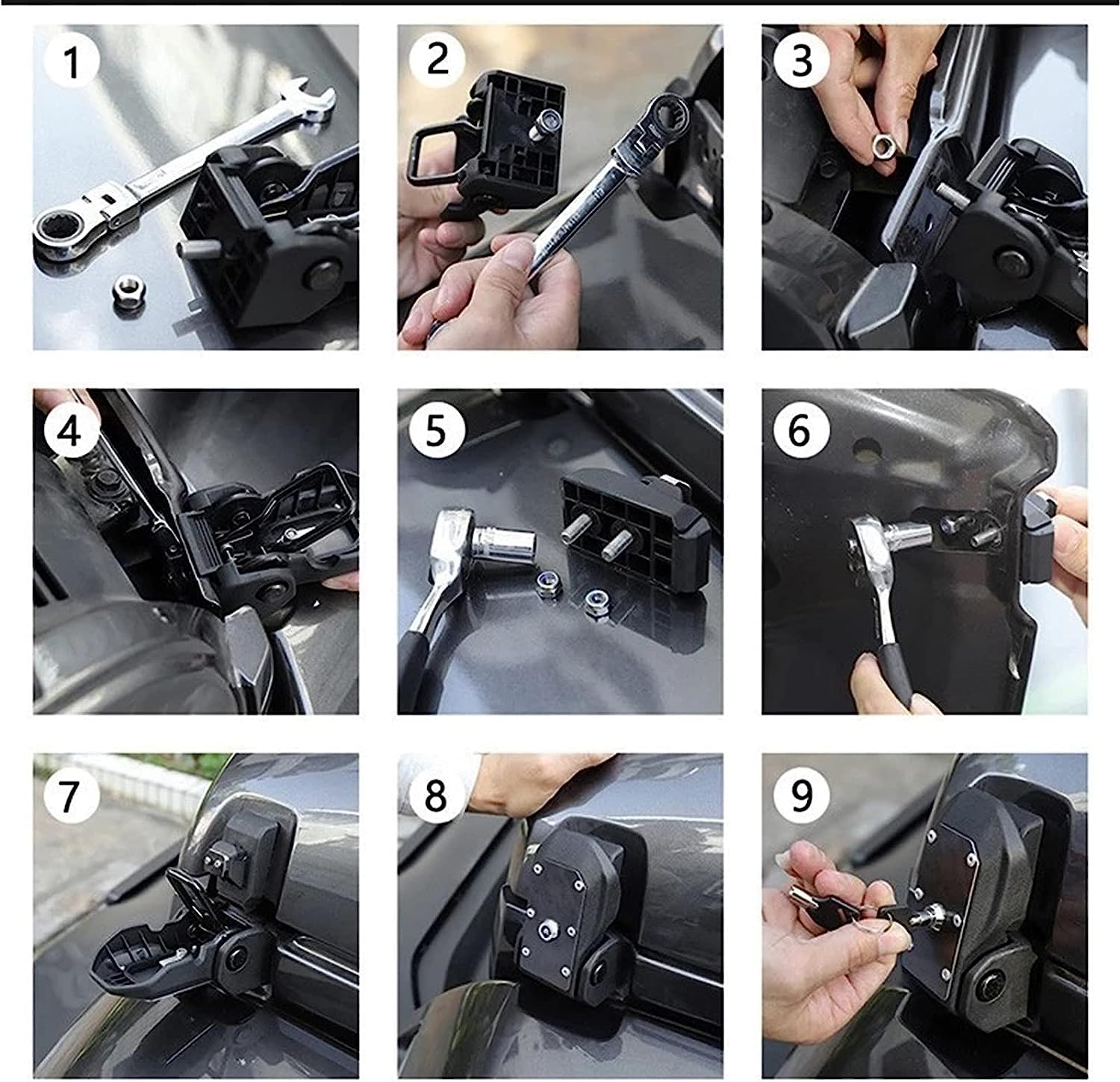 1

2

3

4

5

6

7

8

9