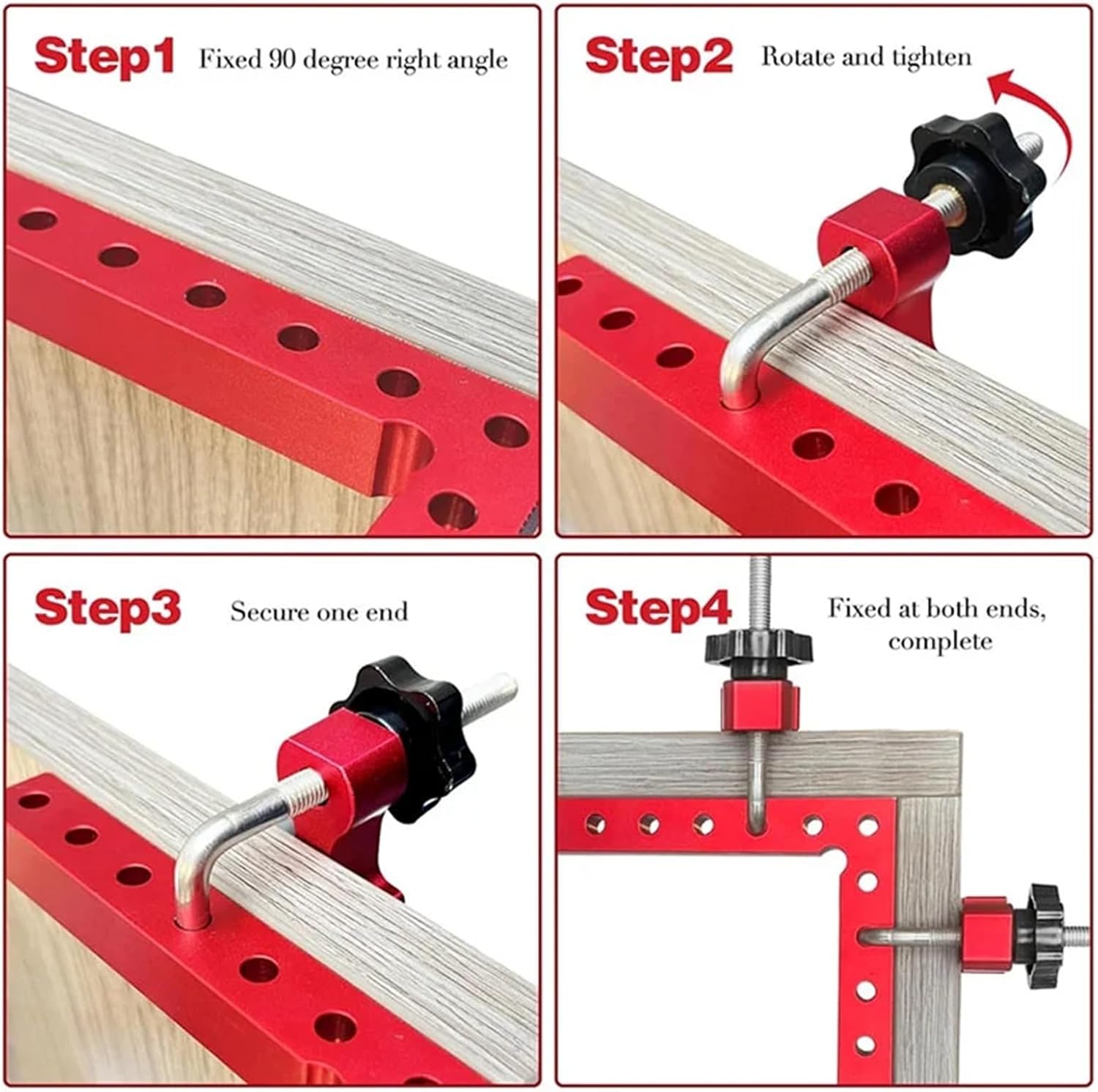 Step1 Fixed 90 degree right angle

Step2 Rotate and tighten

Step3 Secure one end

Step4 Fixed at both ends, complete