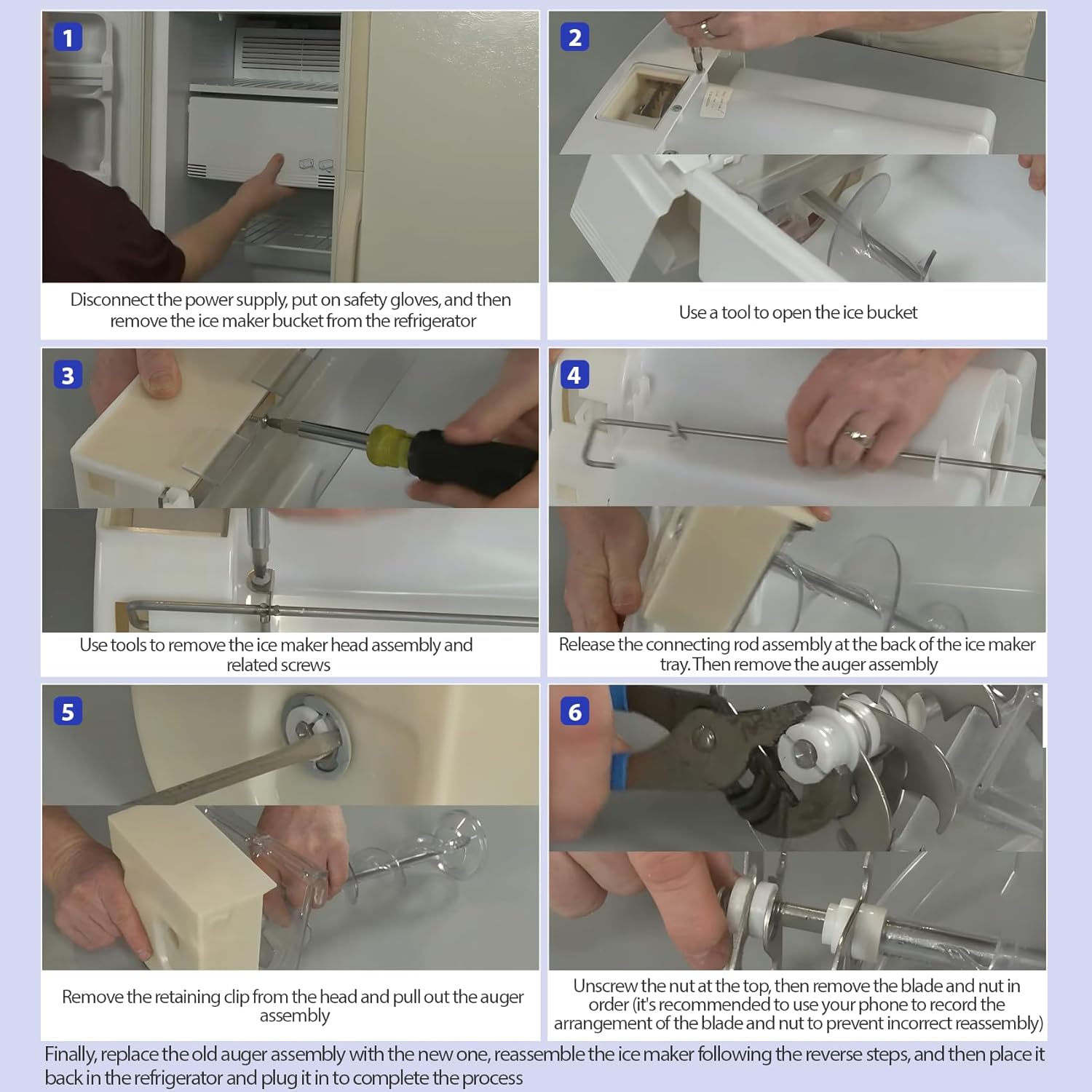 1

Disconnect the power supply, put on safety gloves, and then remove the ice maker bucket from the refrigerator

2

Use a tool to open the ice bucket

3

Use tools to remove the ice maker head assembly and related screws

4

Release the connecting rod assembly at the back of the ice maker tray. Then remove the auger assembly

5

Remove the retaining clip from the head and pull out the auger assembly

6

Unscrew the nut at the top, then remove the blade and nut in order (it's recommended to use your phone to record the arrangement of the blade and nut to prevent incorrect reassembly)

Finally, replace the old auger assembly with the new one, reassemble the ice maker following the reverse steps, and then place it back in the refrigerator and plug it in to complete the process