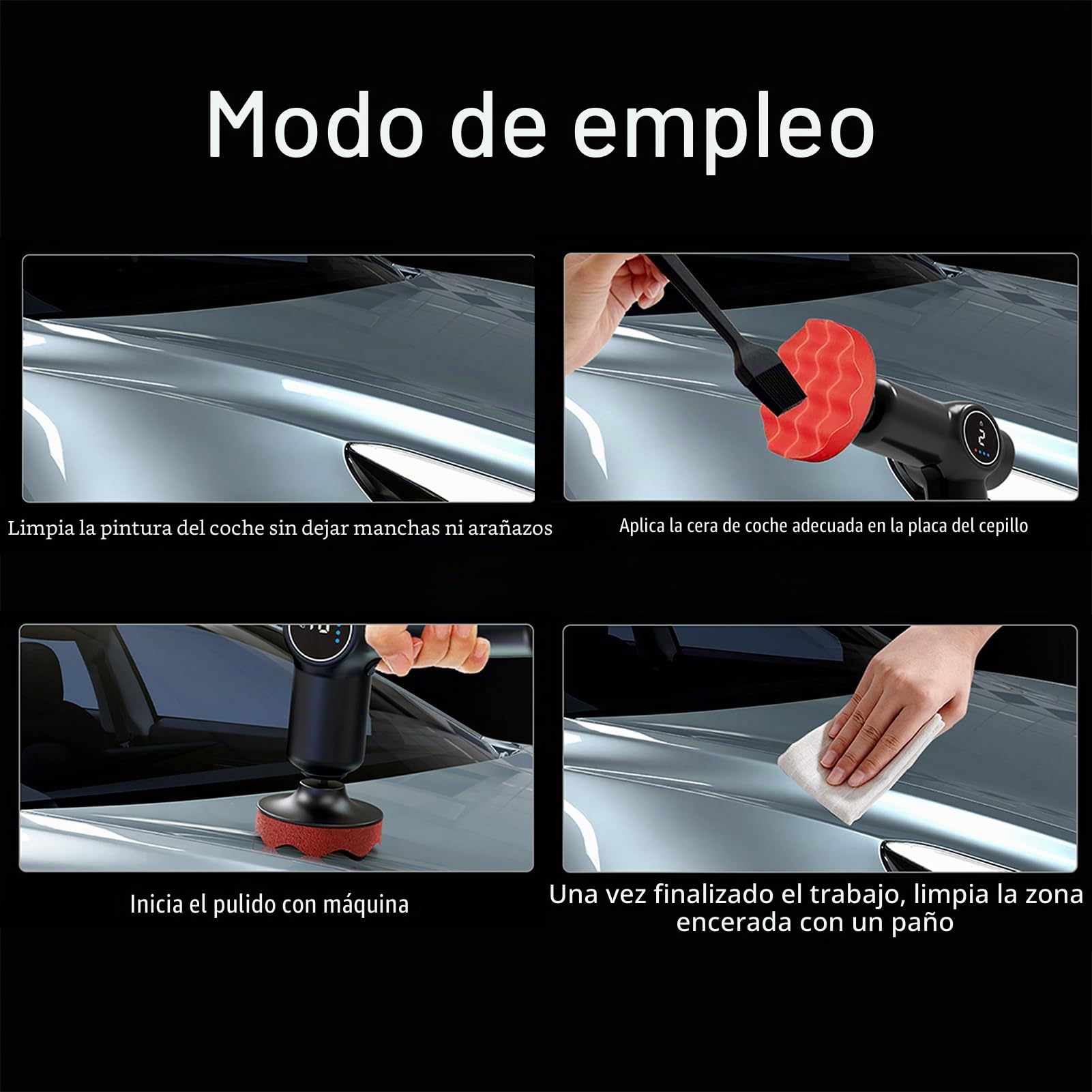 Modo de empleo

Limpia la pintura del coche sin dejar manchas ni arañazos

Aplica la cera de coche adecuada en la placa del cepillo

Inicia el pulido con máquina

Una vez finalizado el trabajo, limpia la zona encerada con un paño