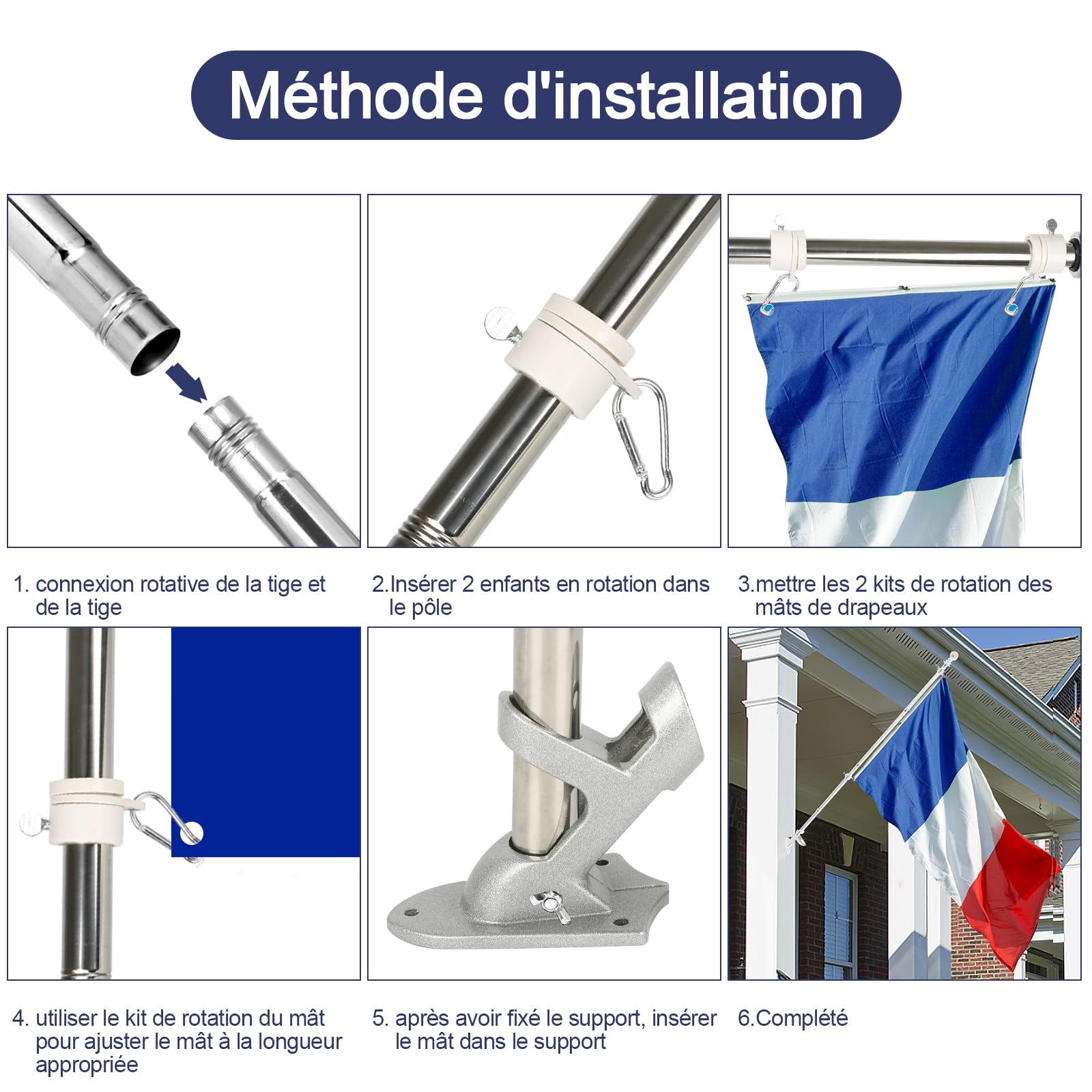 Méthode d'installation

1. connexion rotative de la tige et de la tige

2.Insérer 2 enfants en rotation dans le pôle

3.mettre les 2 kits de rotation des mâts de drapeaux

4. utiliser le kit de rotation du mât pour ajuster le mât à la longueur appropriée

5. après avoir fixé le support, insérer le mât dans le support

6.Complété