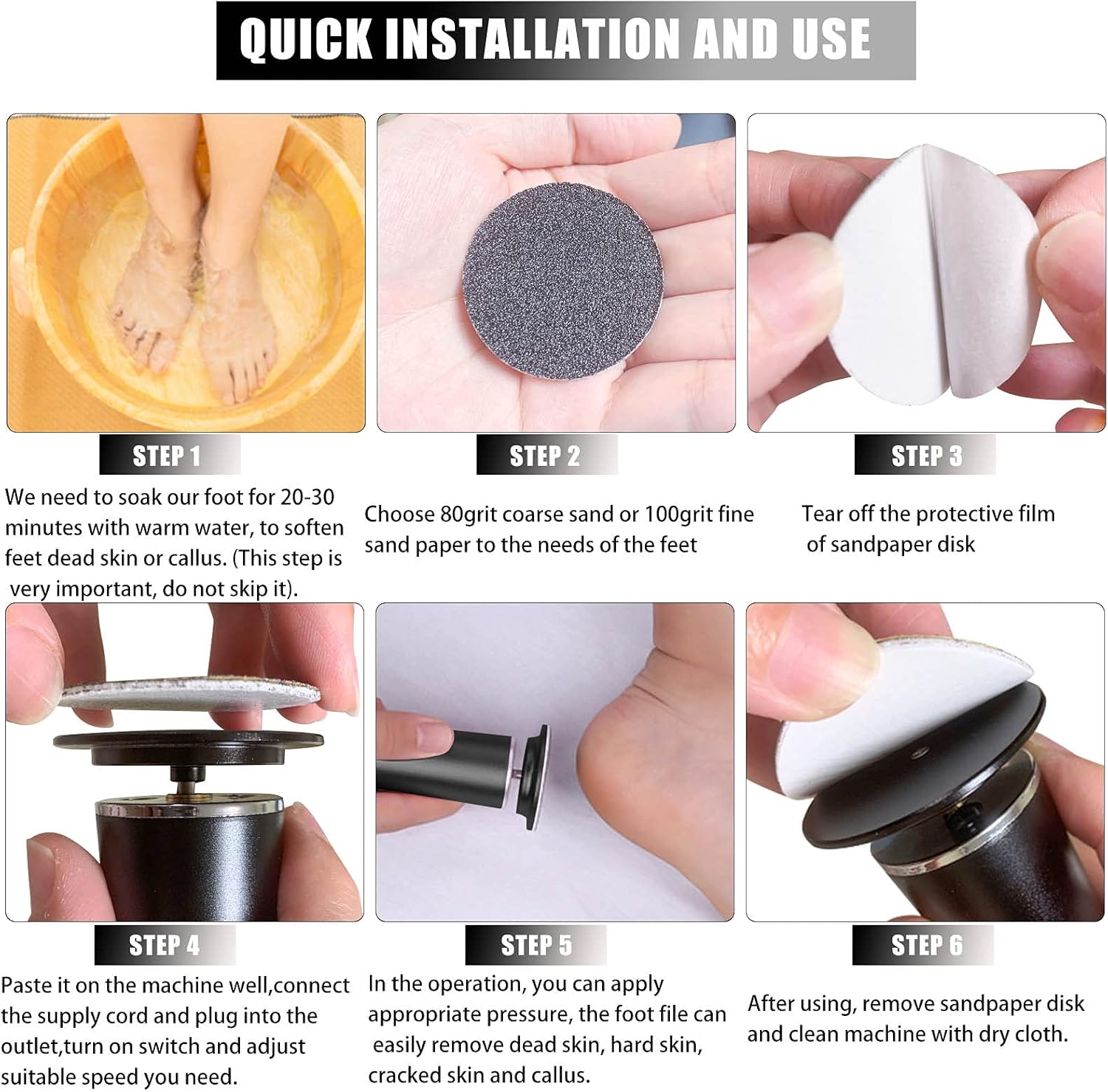 QUICK INSTALLATION AND USE

STEP 1

We need to soak our foot for 20-30 minutes with warm water, to soften feet dead skin or callus. (This step is very important, do not skip it).

STEP 2

Choose 80grit coarse sand or 100grit fine sand paper to the needs of the feet

STEP 3

Tear off the protective film of sandpaper disk

STEP 4

Paste it on the machine well,connect the supply cord and plug into the outlet,turn on switch and adjust suitable speed you need.

STEP 5

In the operation, you can apply appropriate pressure, the foot file can easily remove dead skin, hard skin, cracked skin and callus.

STEP 6

After using, remove sandpaper disk and clean machine with dry cloth.