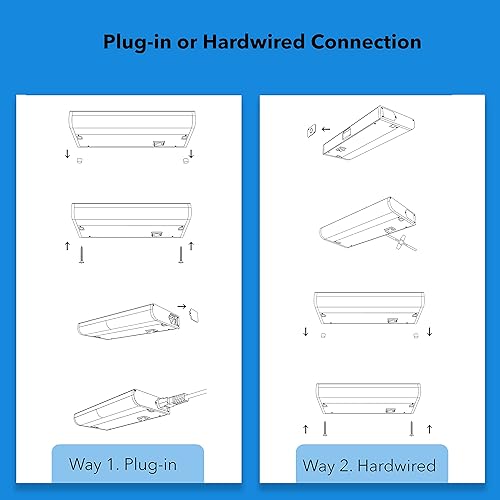 Plug-in or Hardwired Connection

Way 1. Plug-in

Way 2. Hardwired