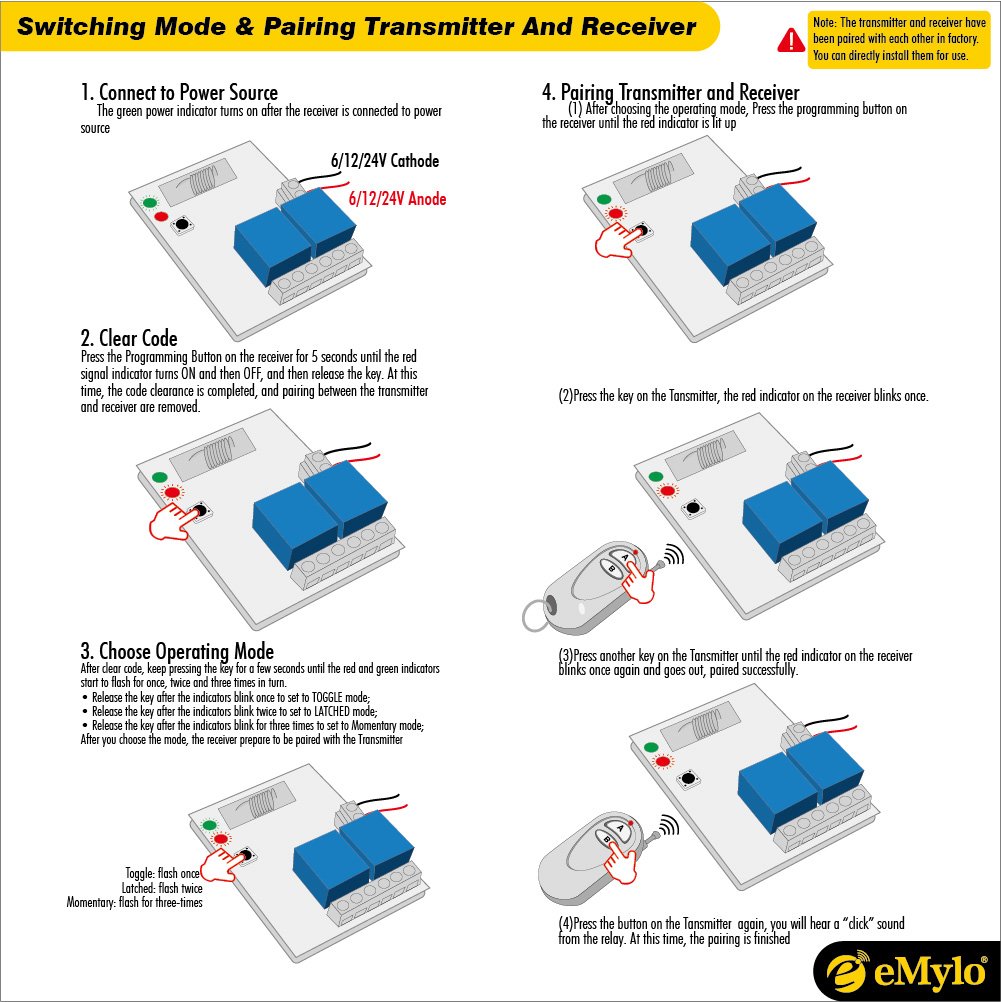 Switching Mode & Pairing Transmitter And Receiver

Note: The transmitter and receiver have been paired with each other in factory. You can directly install them for use.

1. Connect to Power Source
The green power indicator turns on after the receiver is connected to power source

6/12/24V Cathode
6/12/24V Anode

2. Clear Code
Press the Programming Button on the receiver for 5 seconds until the red signal indicator turns ON and then OFF, and then release the key. At this time, the code clearance is completed, and pairing between the transmitter and receiver are removed.

3. Choose Operating Mode
After clear code, keep pressing the key for a few seconds until the red and green indicators start to flash for once, twice and three times in turn.
• Release the key after the indicators blink once to set to TOGGLE mode;
• Release the key after the indicators blink twice to set to LATCHED mode;
• Release the key after the indicators blink for three times to set to Momentary mode;
After you choose the mode, the receiver prepare to be paired with the Transmitter

Toggle: flash once
Latched: flash twice
Momentary: flash for three-times

4. Pairing Transmitter and Receiver
(1) After choosing the operating mode, Press the programming button on the receiver until the red indicator is lit up

(2)Press the key on the Tansmitter, the red indicator on the receiver blinks once.

A
B

(3)Press another key on the Tansmitter until the red indicator on the receiver blinks once again and goes out, paired successfully.

A
B

(4)Press the button on the Tansmitter again, you will hear a "click" sound from the relay. At this time, the pairing is finished

eMylo®