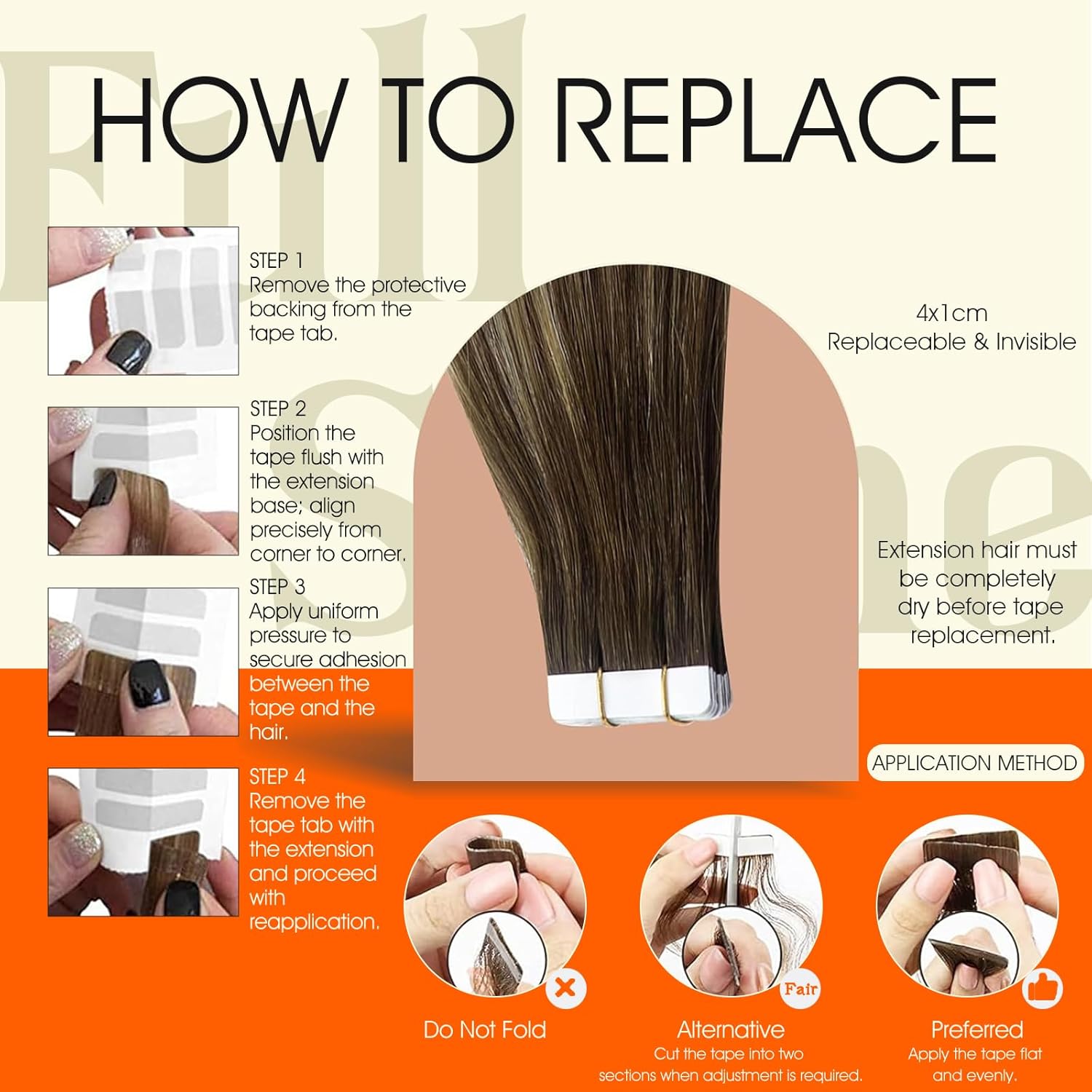 Full Shine

HOW TO REPLACE

STEP 1
Remove the protective backing from the tape tab.

STEP 2
Position the tape flush with the extension base; align precisely from corner to corner.

STEP 3
Apply uniform pressure to secure adhesion between the tape and the hair.

STEP 4
Remove the tape tab with the extension and proceed with reapplication.

4x1cm
Replaceable & Invisible

Extension hair must be completely dry before tape replacement.

APPLICATION METHOD

Do Not Fold

Fair

Alternative
Cut the tape into two sections when adjustment is required.

Preferred
Apply the tape flat and evenly.