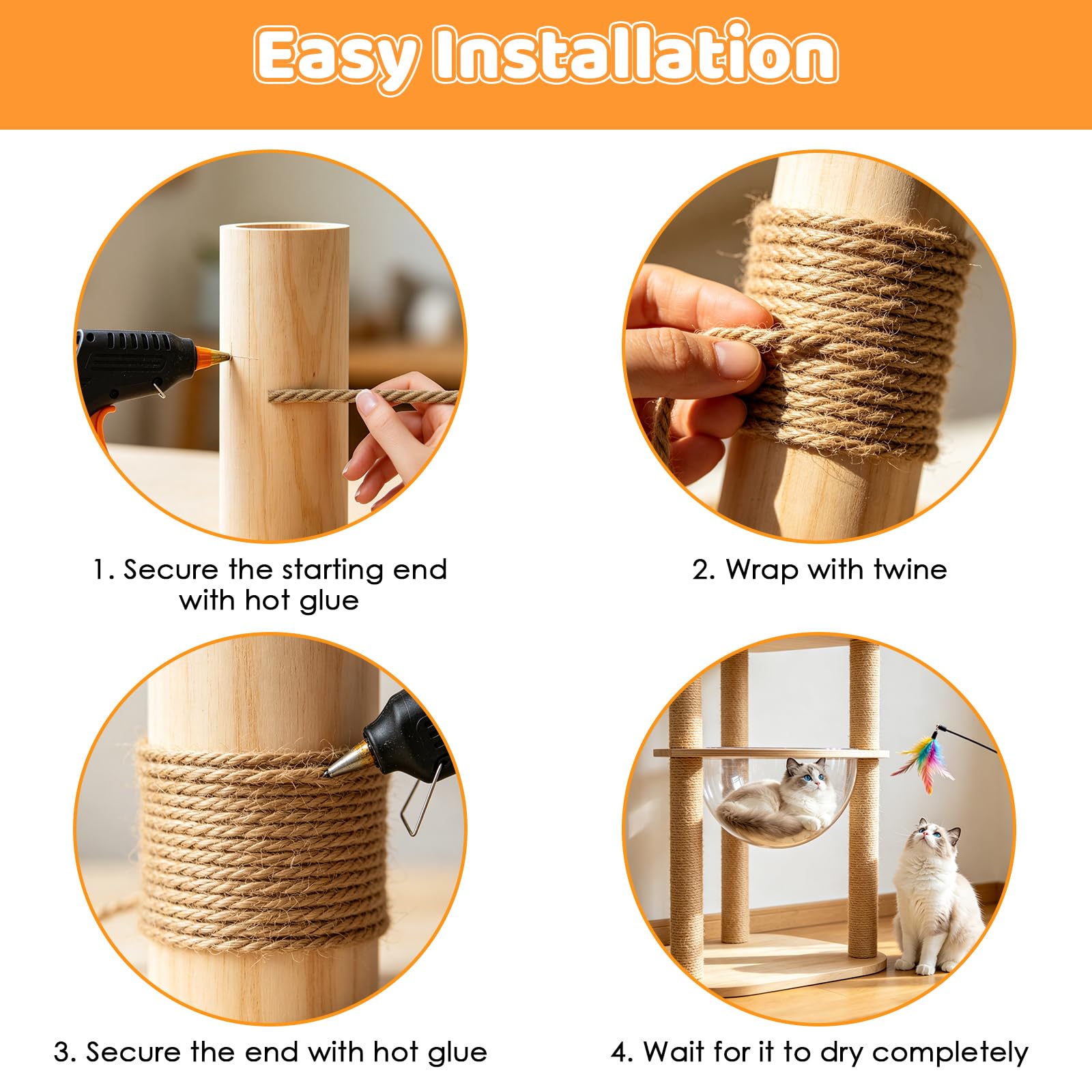 Easy Installation

1. Secure the starting end with hot glue

2. Wrap with twine

3. Secure the end with hot glue

4. Wait for it to dry completely