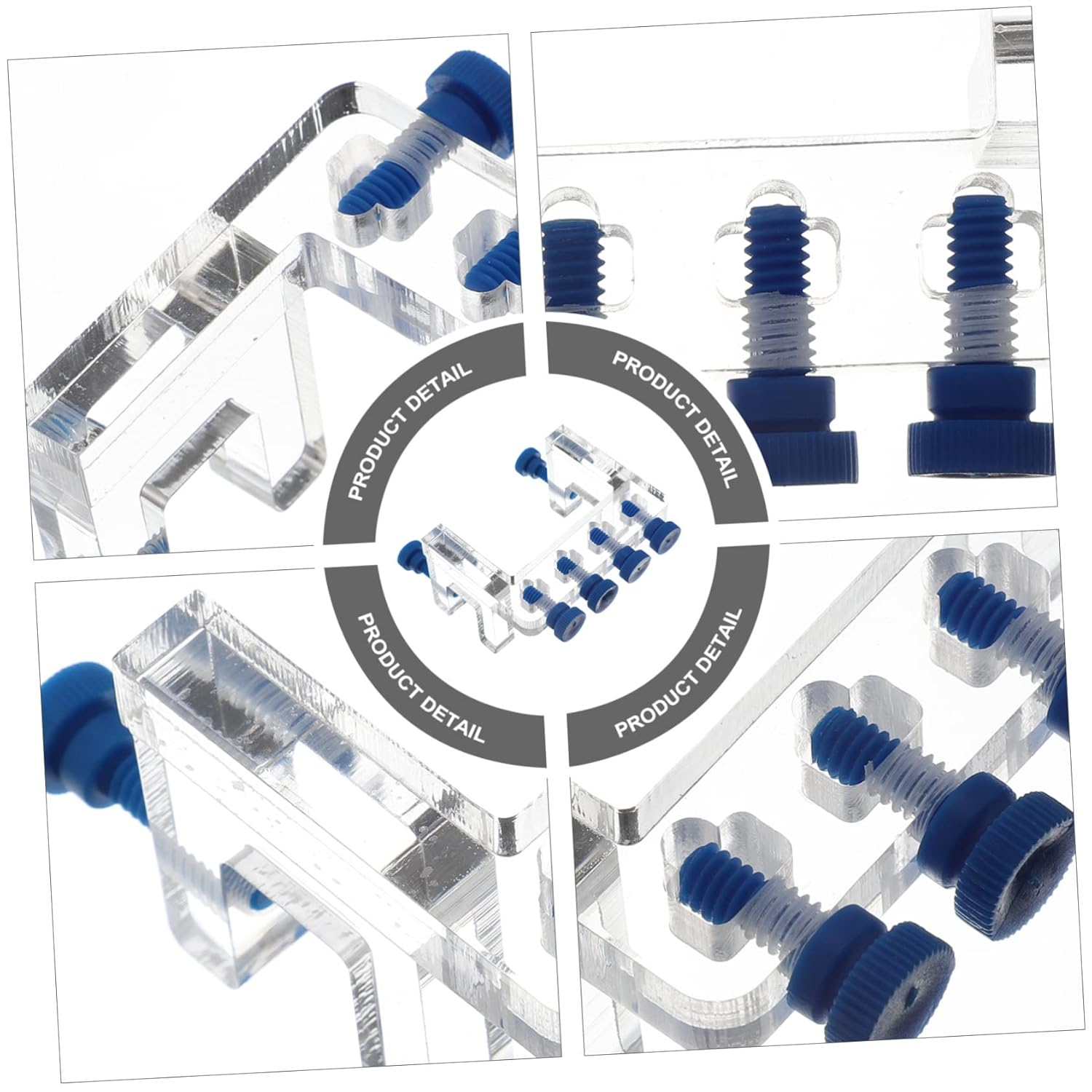 PRODUCT DETAIL

PRODUCT DETAIL

PRODUCT DETAIL

PRODUCT DETAIL