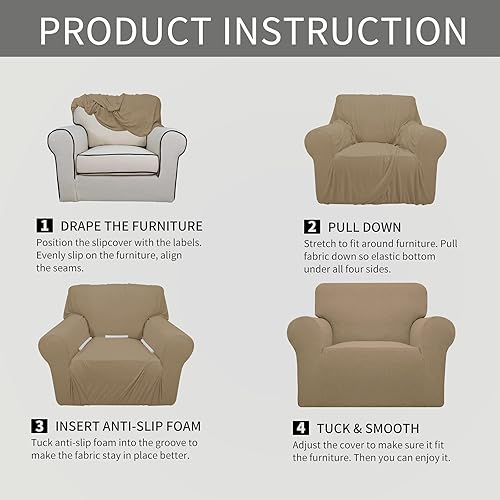 PRODUCT INSTRUCTION

1 DRAPE THE FURNITURE
Position the slipcover with the labels. Evenly slip on the furniture, align the seams.

2 PULL DOWN
Stretch to fit around furniture. Pull fabric down so elastic bottom under all four sides.

3 INSERT ANTI-SLIP FOAM
Tuck anti-slip foam into the groove to make the fabric stay in place better.

4 TUCK & SMOOTH
Adjust the cover to make sure it fit the furniture. Then you can enjoy it.