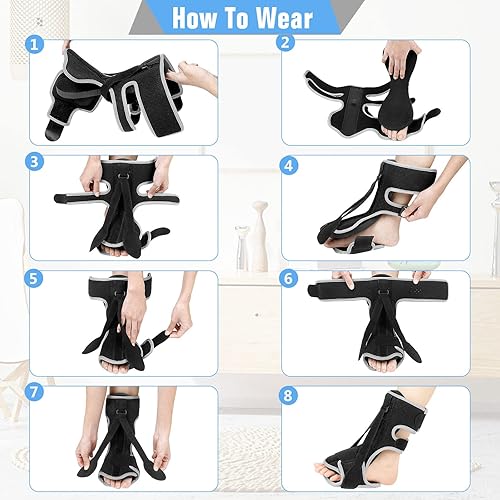 How To Wear

1

2

3

4

5

6

7

8