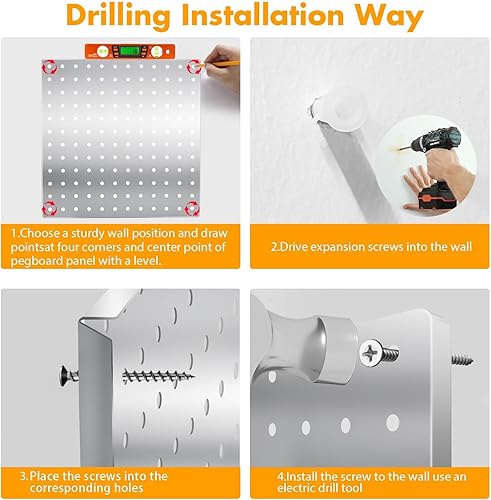 Drilling Installation Way

1.Choose a sturdy wall position and draw pointsat four corners and center point of pegboard panel with a level.

2.Drive expansion screws into the wall

3.Place the screws into the corresponding holes

4.Install the screw to the wall use an electric drill tool