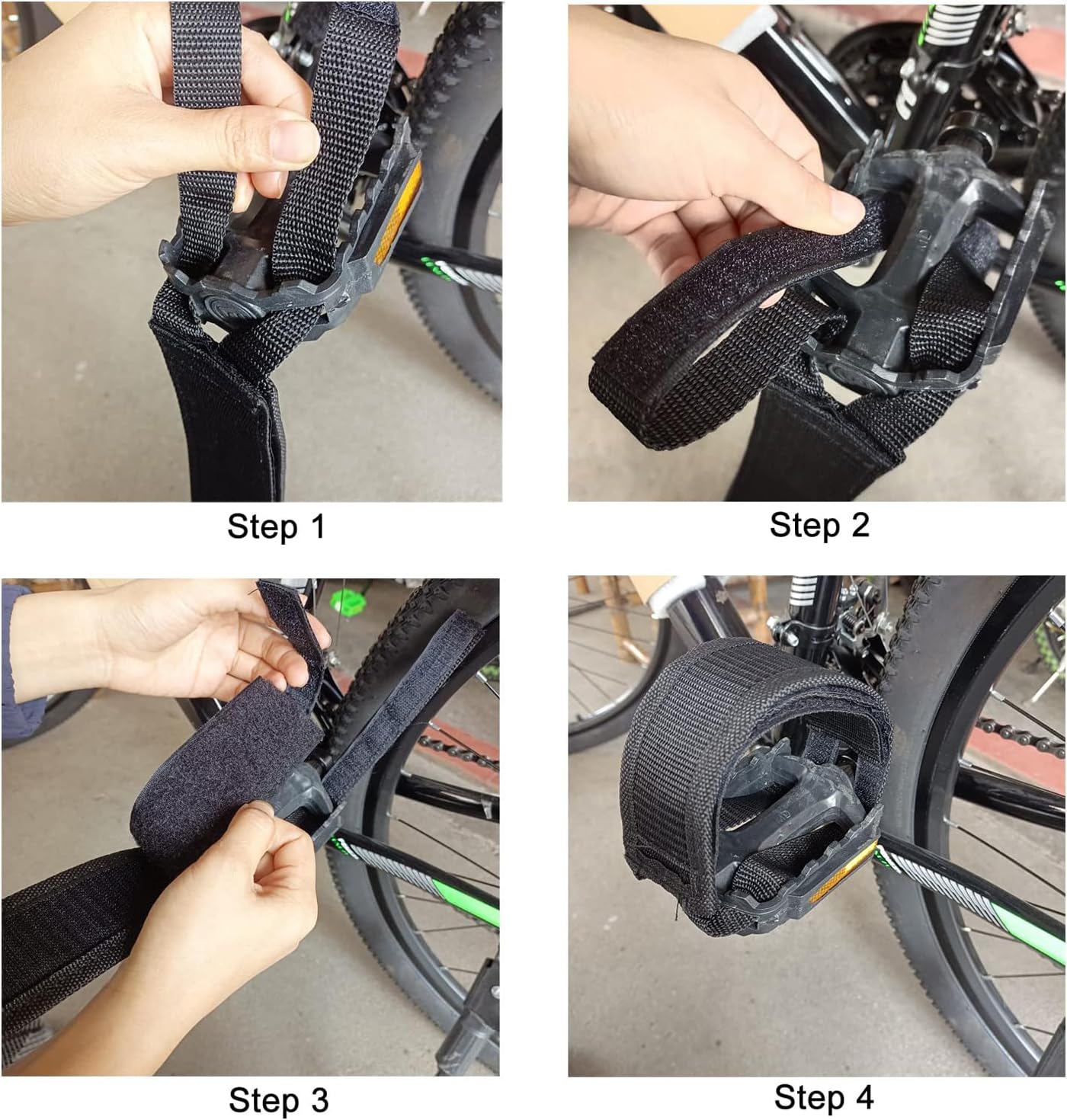 Step 1

Step 2

Step 3

Step 4