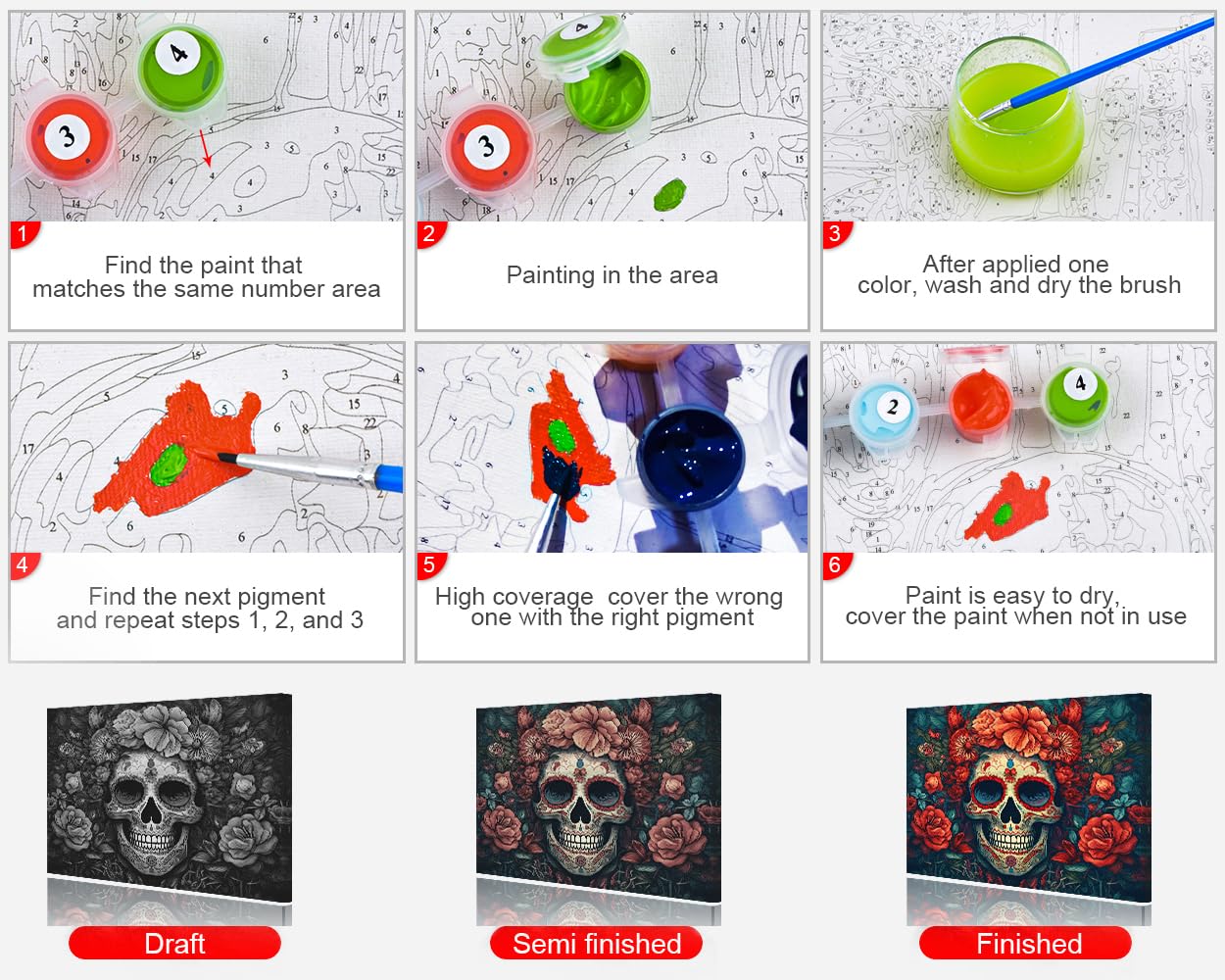 1
Find the paint that matches the same number area

2
Painting in the area

3
After applied one color, wash and dry the brush

4
Find the next pigment and repeat steps 1, 2, and 3

5
High coverage cover the wrong one with the right pigment

6
Paint is easy to dry, cover the paint when not in use

Draft

Semi finished

Finished