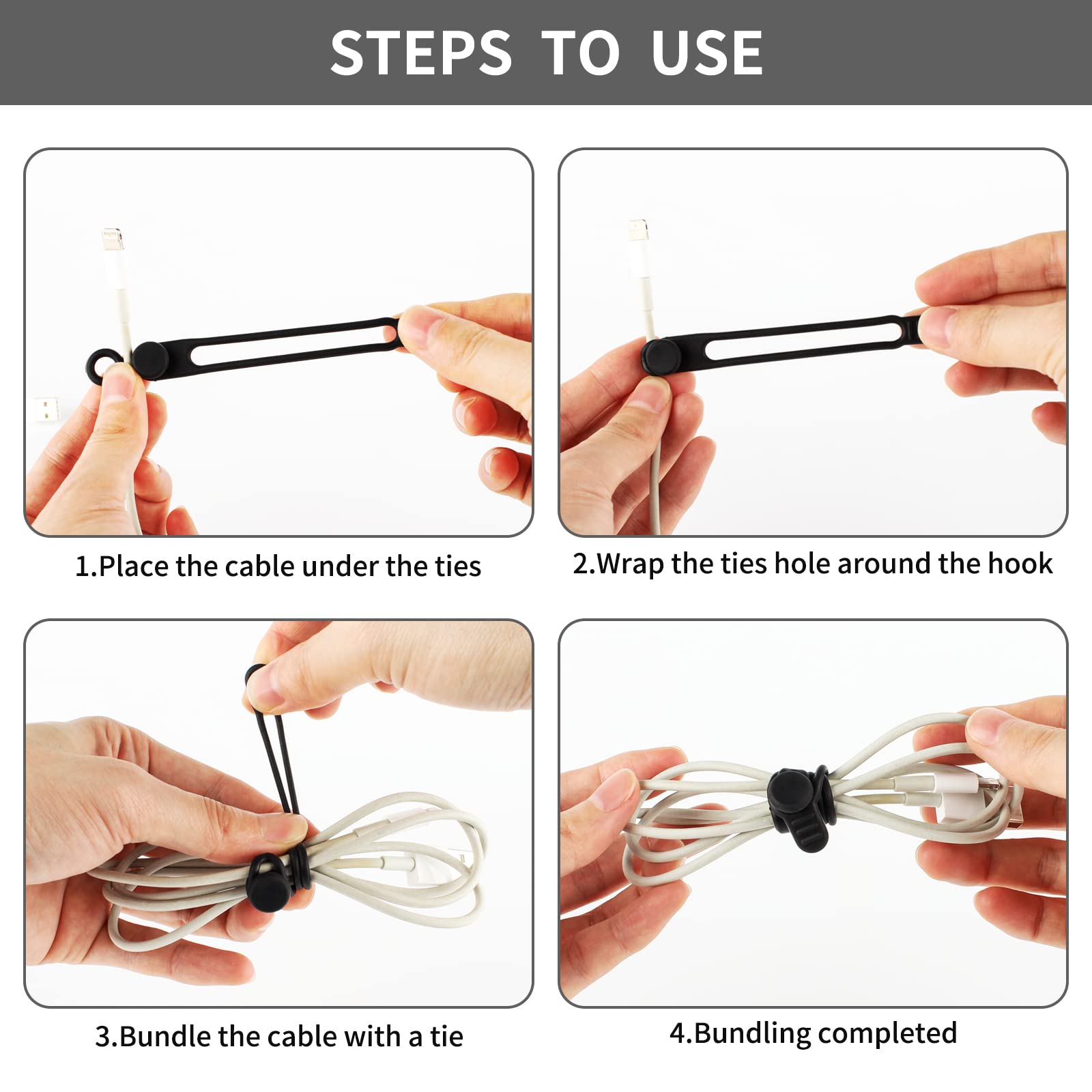 STEPS TO USE

1.Place the cable under the ties

2.Wrap the ties hole around the hook

3.Bundle the cable with a tie

4.Bundling completed