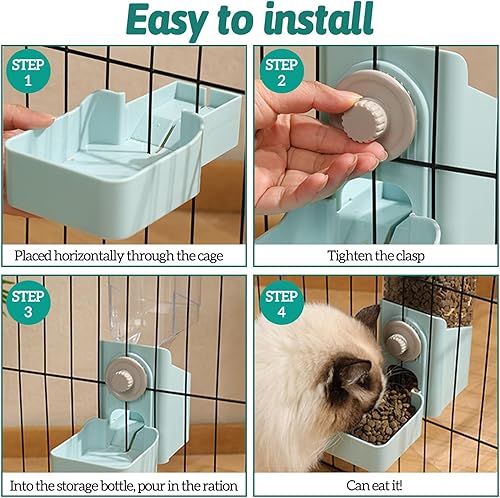 Easy to install

STEP 1

Placed horizontally through the cage

STEP 2

Tighten the clasp

STEP 3

Into the storage bottle, pour in the ration

STEP 4

Can eat it!