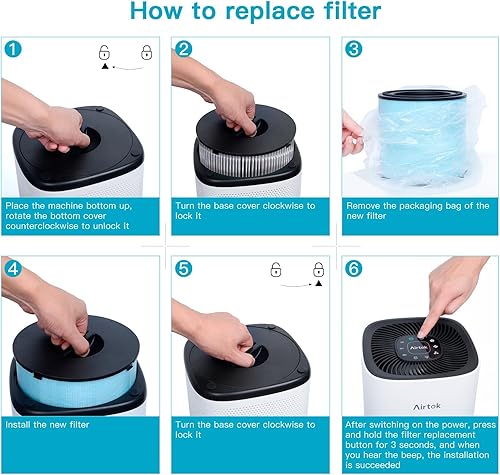 How to replace filter

1

Place the machine bottom up, rotate the bottom cover counterclockwise to unlock it

2

Turn the base cover clockwise to lock it

3

Remove the packaging bag of the new filter

4

Install the new filter

5

Turn the base cover clockwise to lock it

6

Airtok

Airtok

After switching on the power, press and hold the filter replacement button for 3 seconds, and when you hear the beep, the installation is succeeded