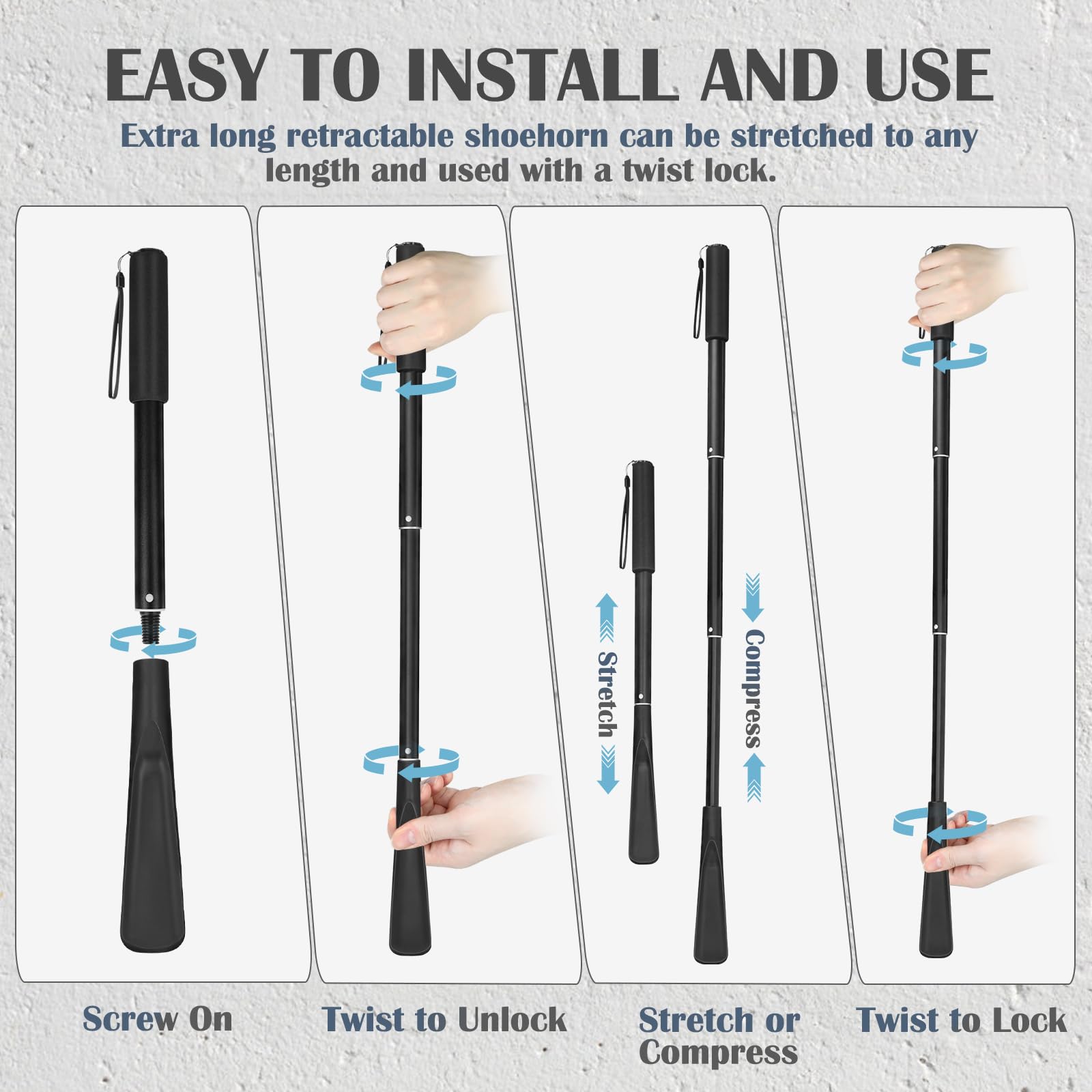 EASY TO INSTALL AND USE

Extra long retractable shoehorn can be stretched to any length and used with a twist lock.

Stretch

Compress

Screw On

Twist to Unlock

Stretch or Compress

Twist to Lock