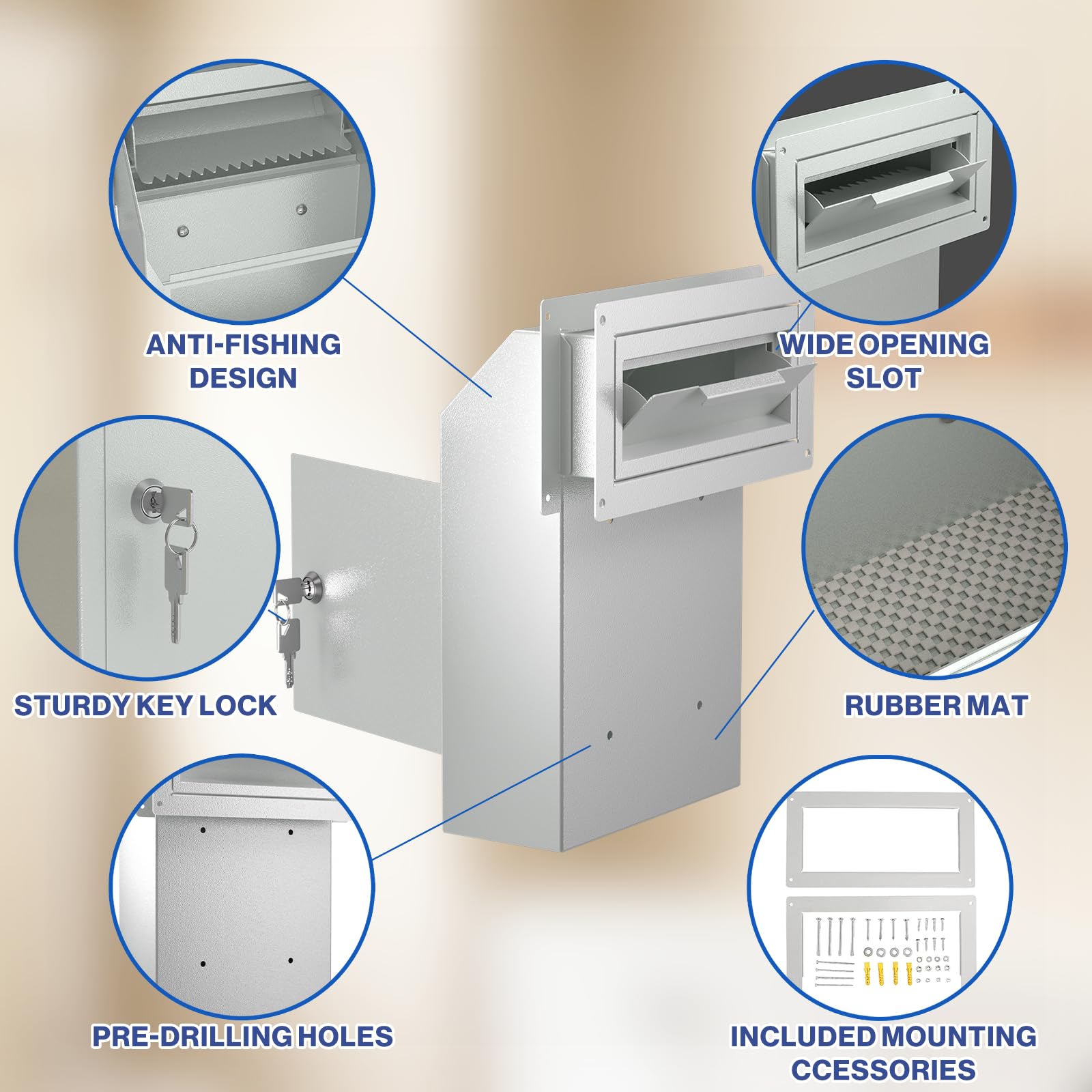 ANTI-FISHING DESIGN

WIDE OPENING SLOT

STURDY KEY LOCK

RUBBER MAT

PRE-DRILLING HOLES

INCLUDED MOUNTING CCESSORIES