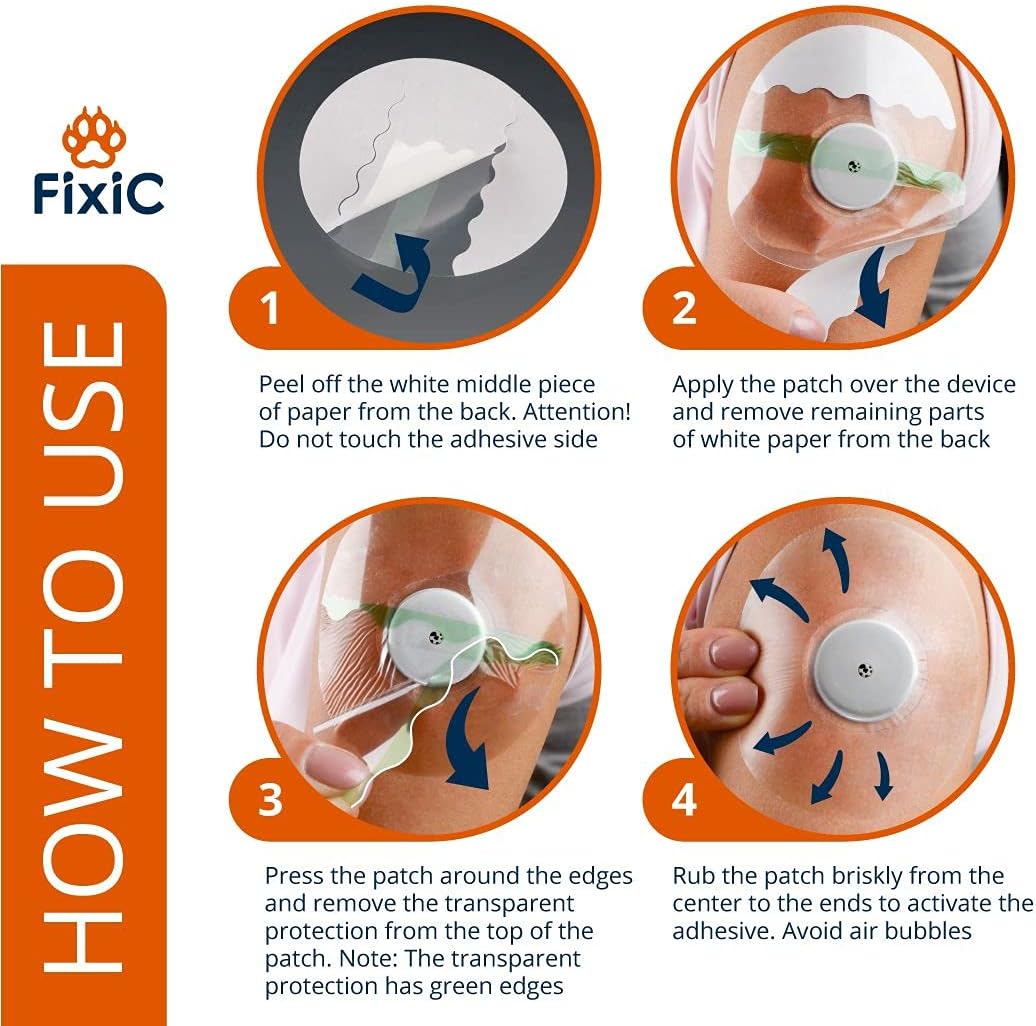 FixiC

HOW TO USE

1

Peel off the white middle piece of paper from the back. Attention! Do not touch the adhesive side

2

Apply the patch over the device and remove remaining parts of white paper from the back

3

Press the patch around the edges and remove the transparent protection from the top of the patch. Note: The transparent protection has green edges

4

Rub the patch briskly from the center to the ends to activate the adhesive. Avoid air bubbles