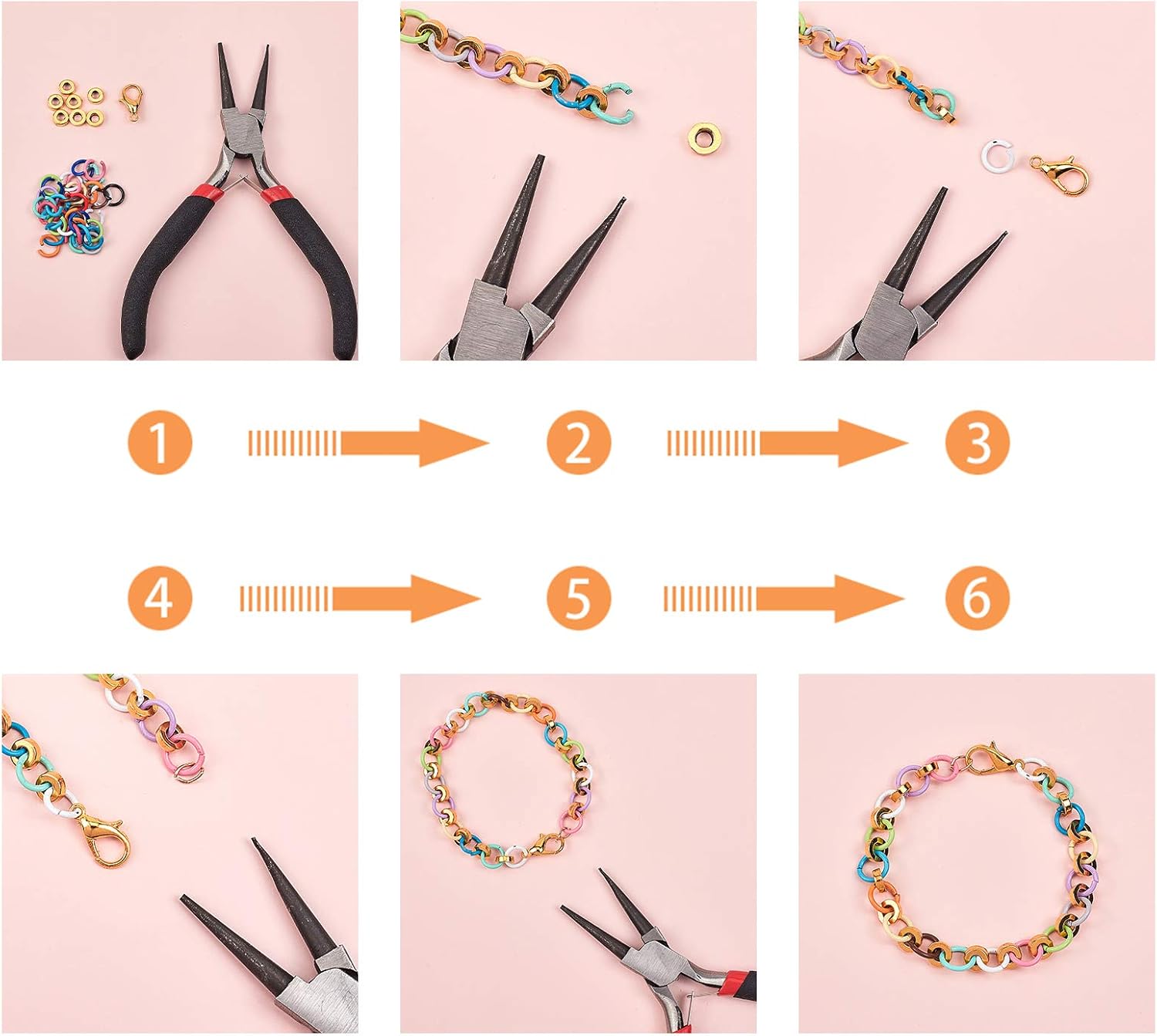 1
2
3
4
5
6