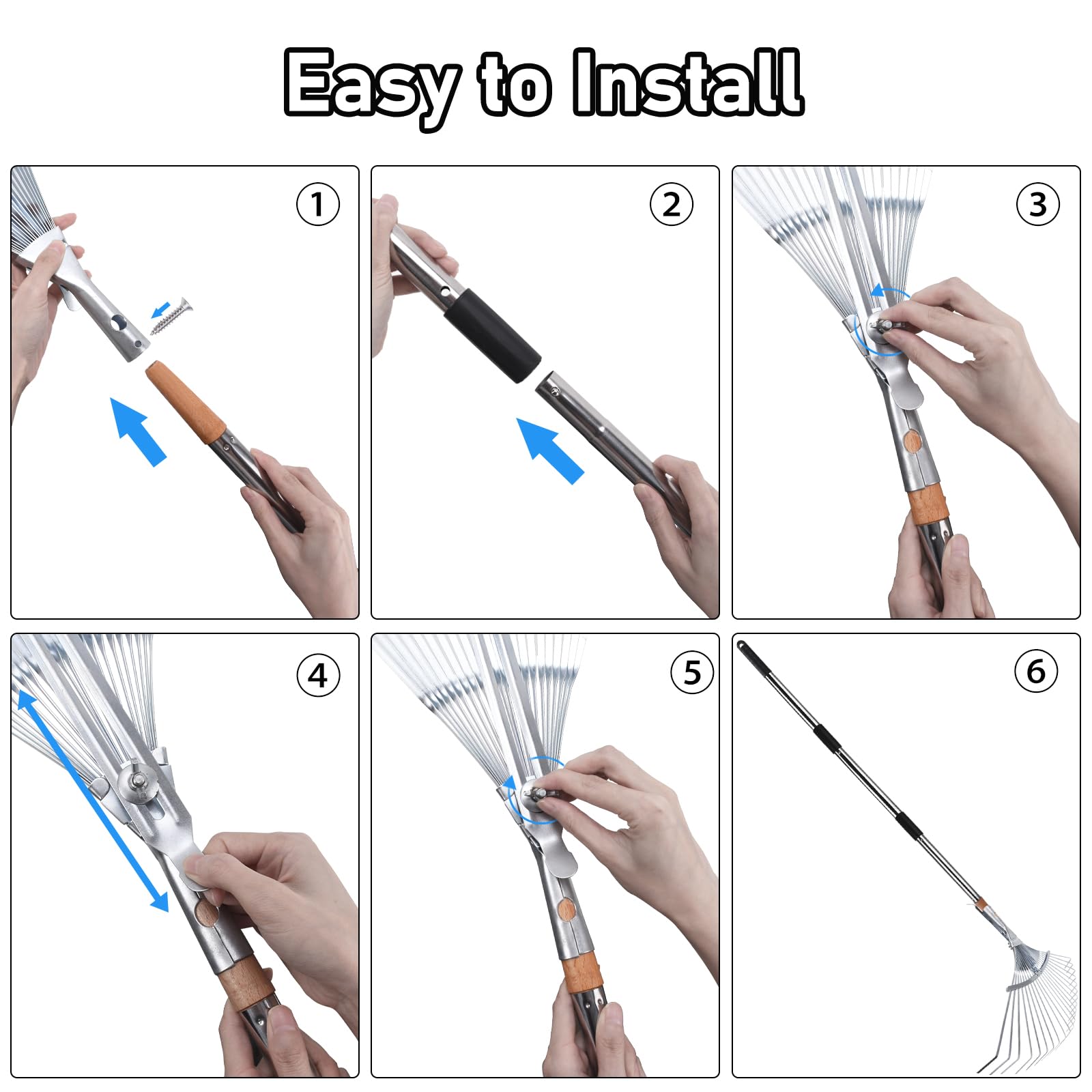 Easy to Install

①

②

③

④

⑤

⑥