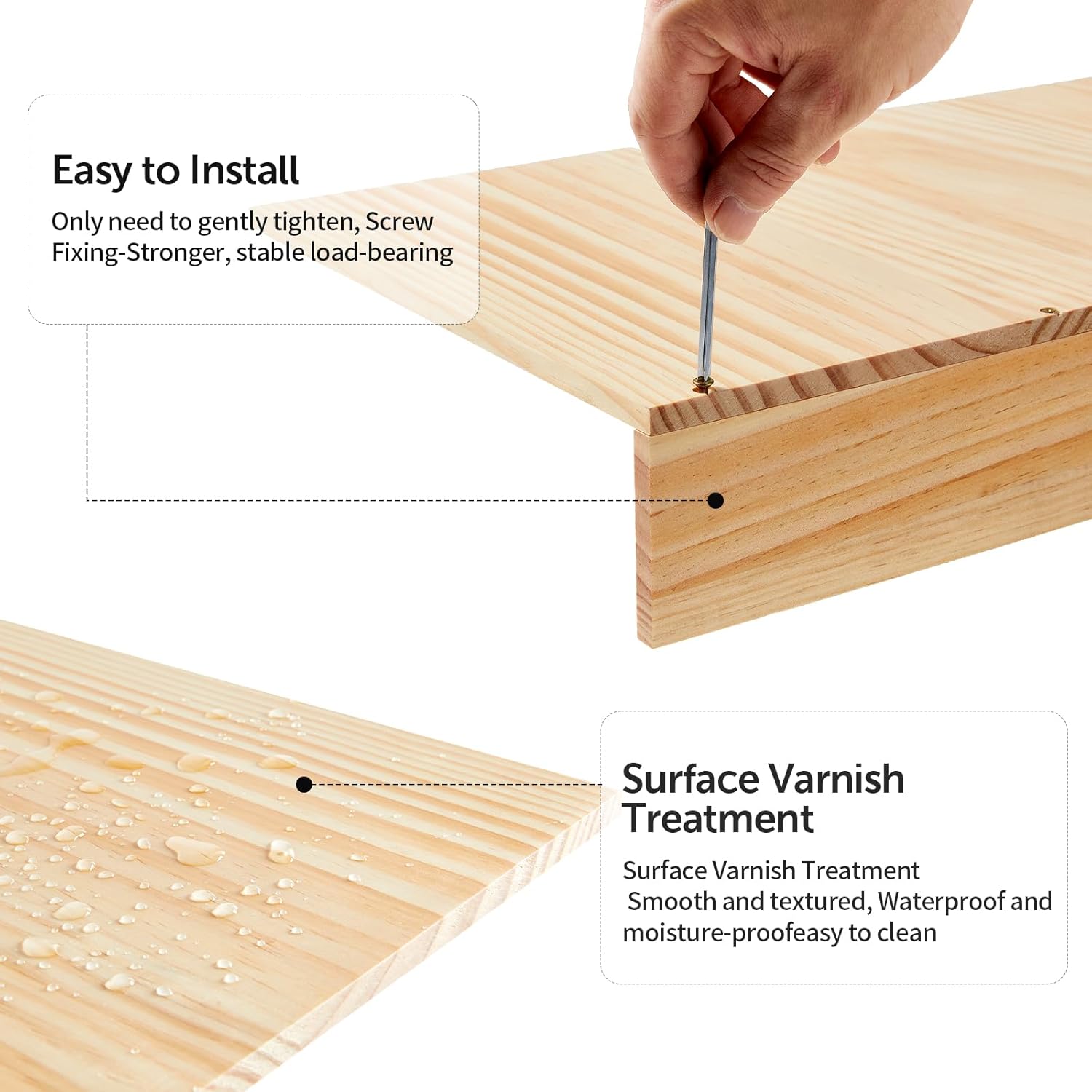 Easy to Install

Only need to gently tighten, Screw Fixing-Stronger, stable load-bearing

Surface Varnish Treatment

Surface Varnish Treatment
Smooth and textured, Waterproof and moisture-proofeasy to clean