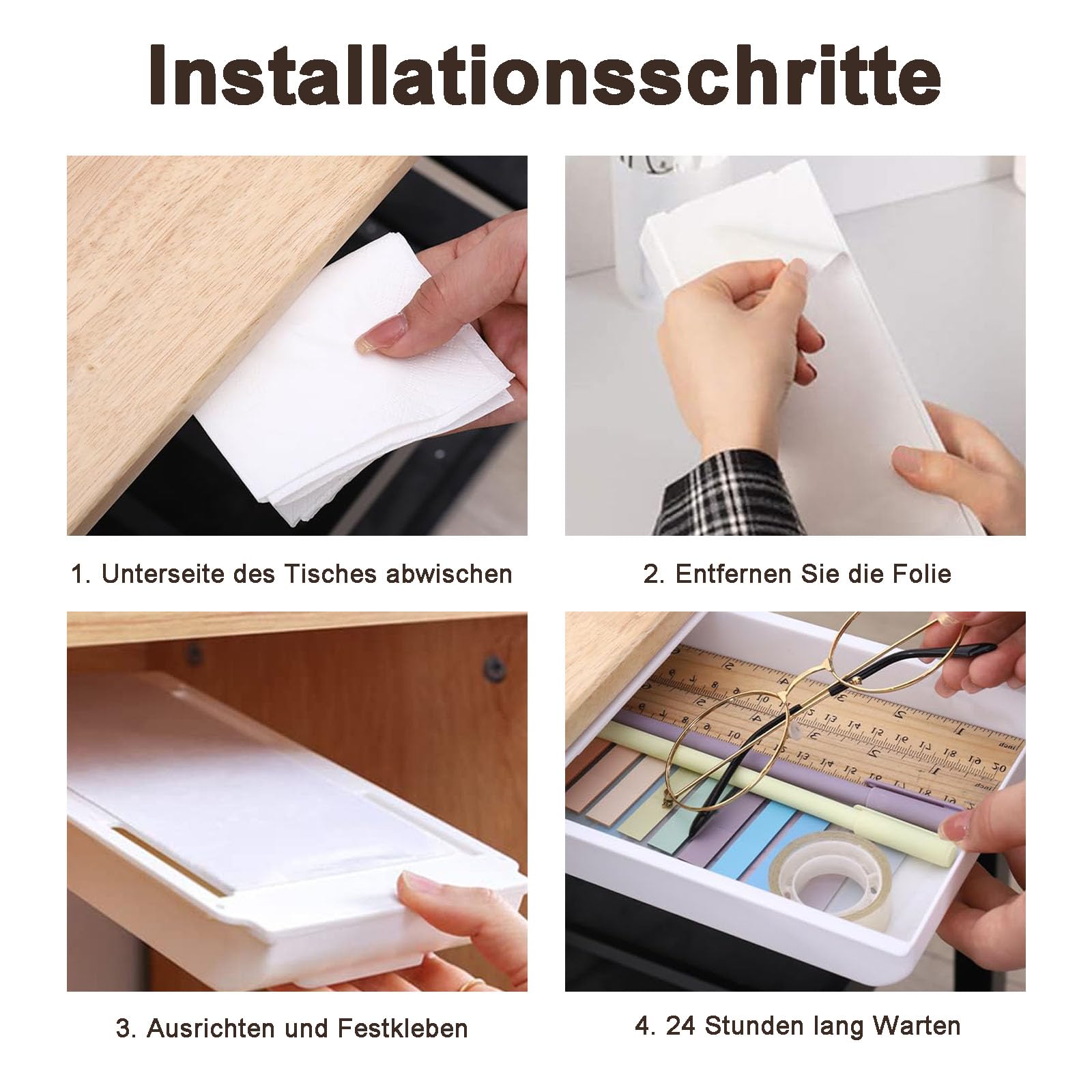 Installationsschritte

1. Unterseite des Tisches abwischen

2. Entfernen Sie die Folie

3. Ausrichten und Festkleben

4. 24 Stunden lang Warten