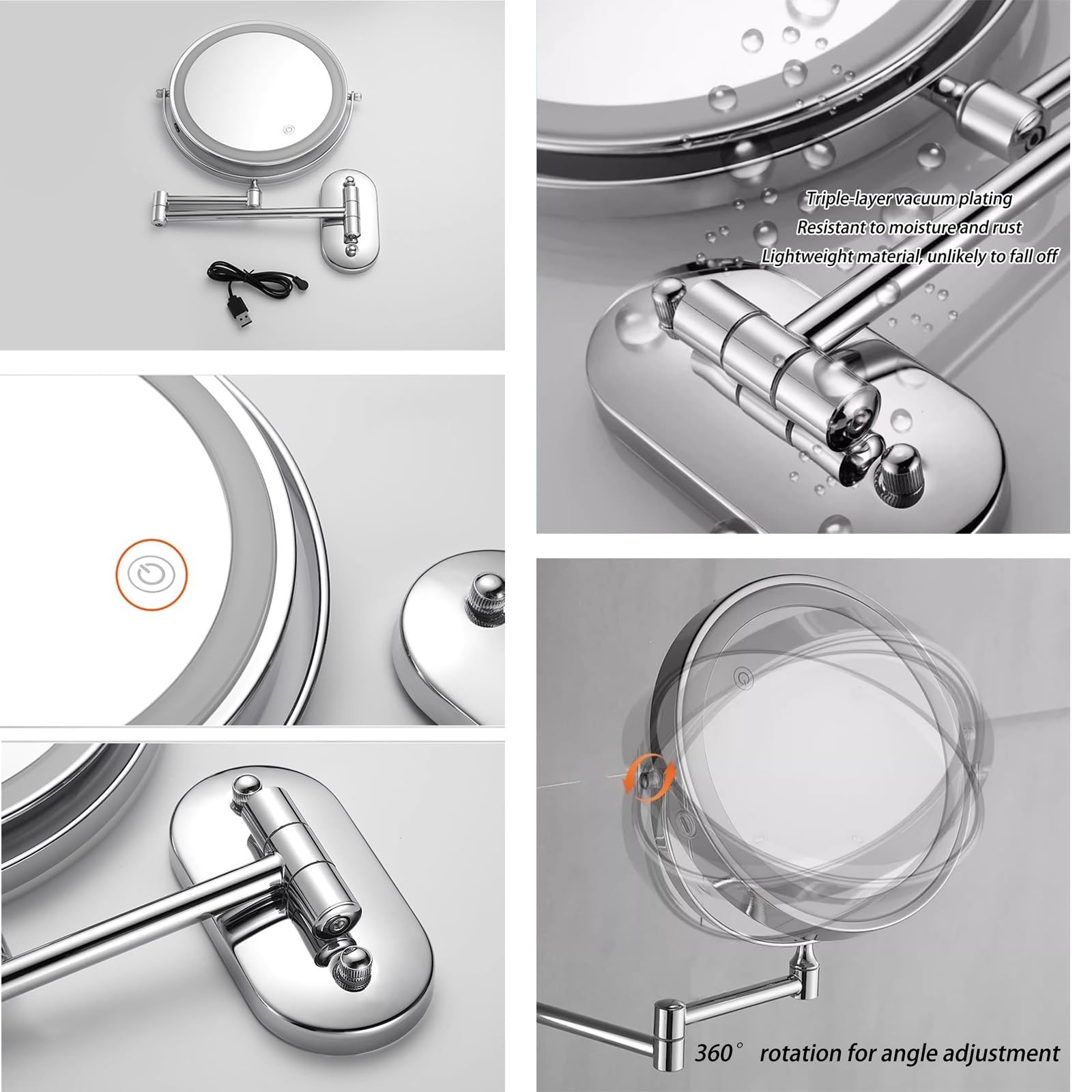 Triple-layer vacuum plating
Resistant to moisture and rust
Lightweight material, unlikely to fall off

360° rotation for angle adjustment