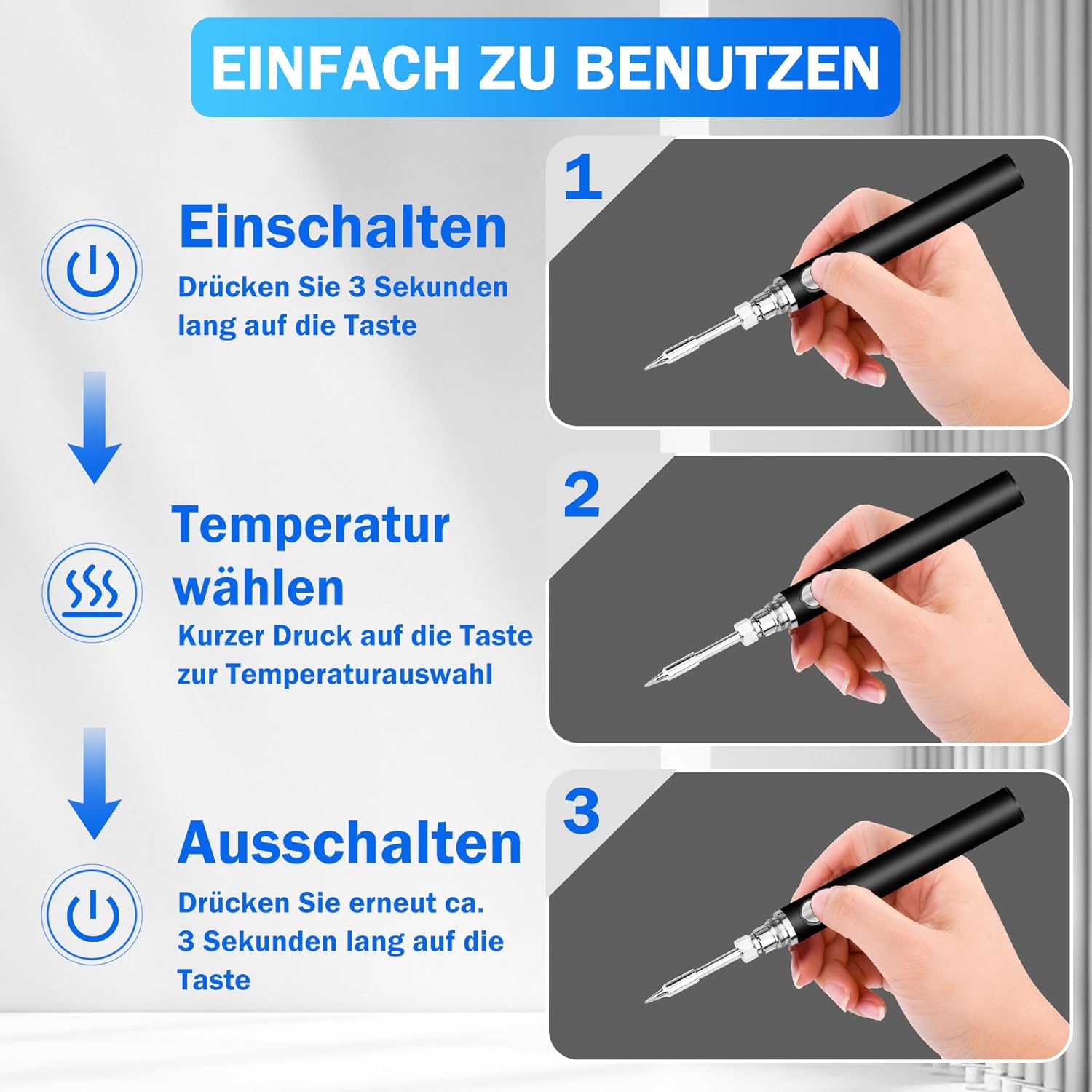 EINFACH ZU BENUTZEN

Einschalten
Drücken Sie 3 Sekunden lang auf die Taste

1

Temperatur wählen
Kurzer Druck auf die Taste zur Temperaturauswahl

2

Ausschalten
Drücken Sie erneut ca. 3 Sekunden lang auf die Taste

3