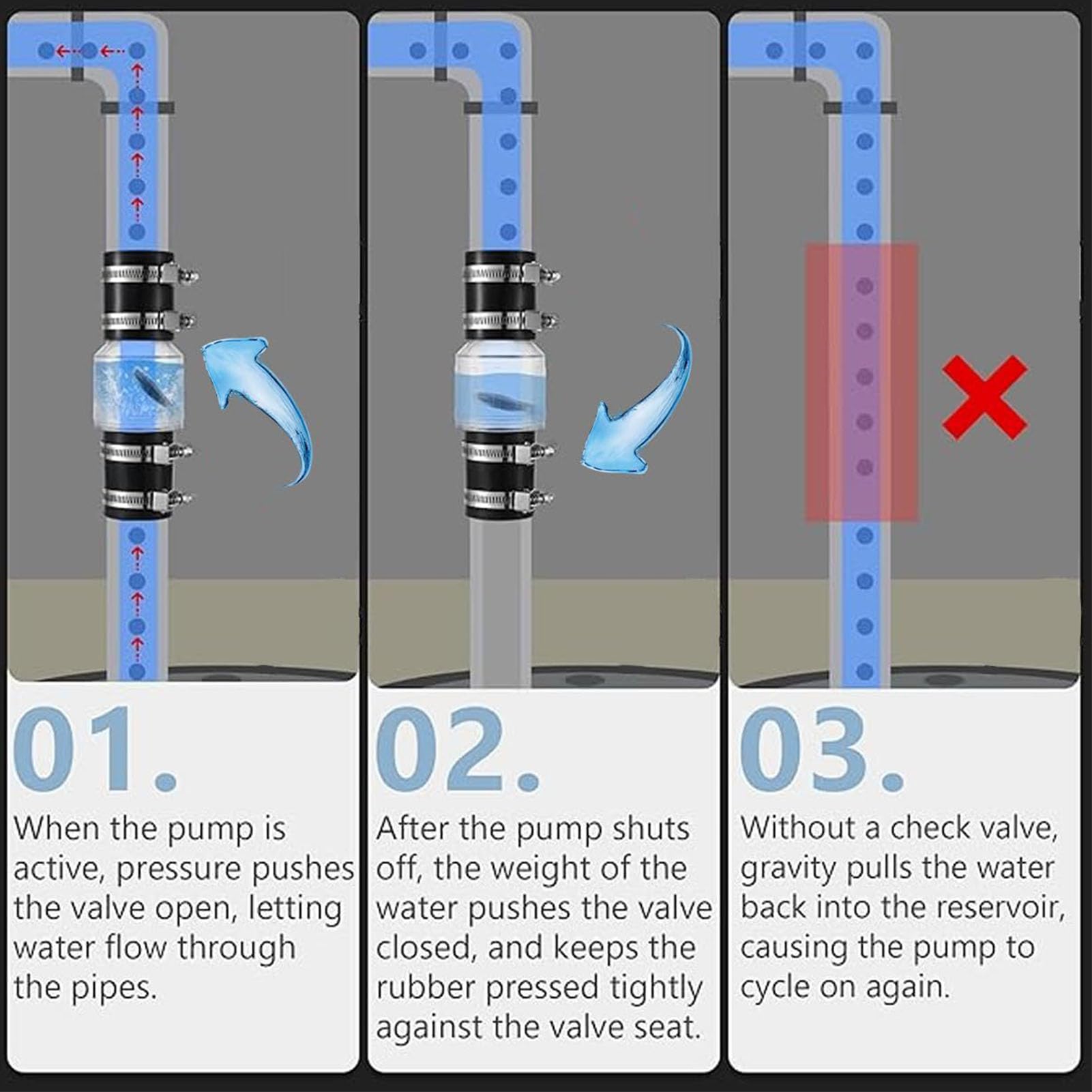 01.

When the pump is active, pressure pushes the valve open, letting water flow through the pipes.

02.

After the pump shuts off, the weight of the water pushes the valve closed, and keeps the rubber pressed tightly against the valve seat.

03.

Without a check valve, gravity pulls the water back into the reservoir, causing the pump to cycle on again.