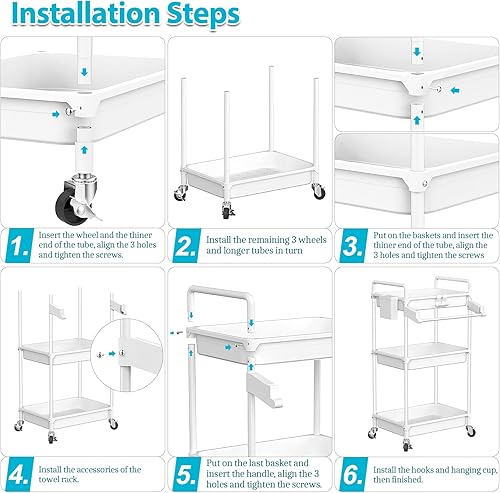 Installation Steps

1. Insert the wheel and the thiner end of the tube, align the 3 holes and tighten the screws.

2. Install the remaining 3 wheels and longer tubes in turn

3. Put on the baskets and insert the thiner end of the tube, align the 3 holes and tighten the screws

4. Install the accessories of the towel rack.

5. Put on the last basket and insert the handle, align the 3 holes and tighten the screws.

6. Install the hooks and hanging cup, then finished.