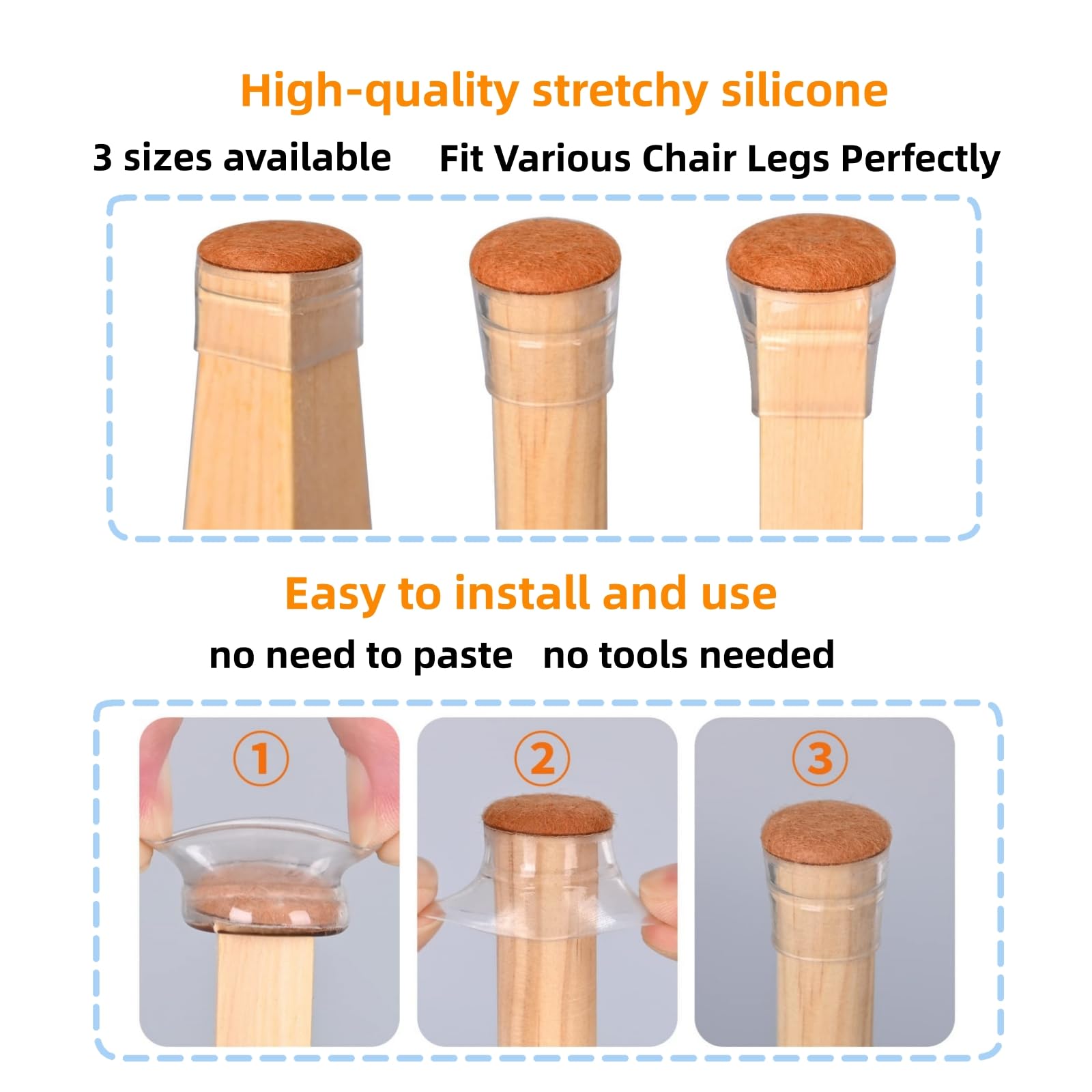 High-quality stretchy silicone

3 sizes available Fit Various Chair Legs Perfectly

Easy to install and use

no need to paste no tools needed

①

②

③