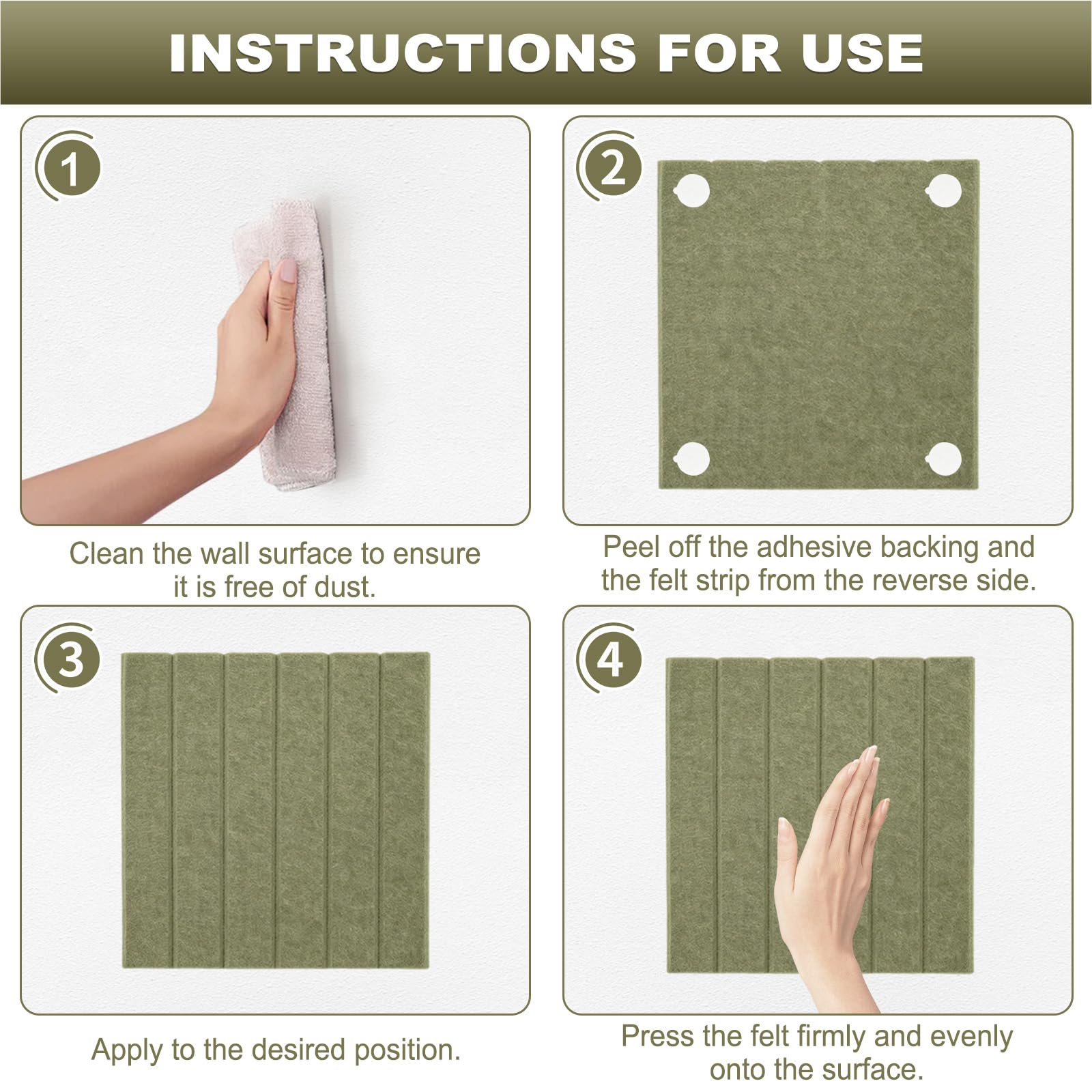 INSTRUCTIONS FOR USE

1

Clean the wall surface to ensure it is free of dust.

2

Peel off the adhesive backing and the felt strip from the reverse side.

3

Apply to the desired position.

4

Press the felt firmly and evenly onto the surface.