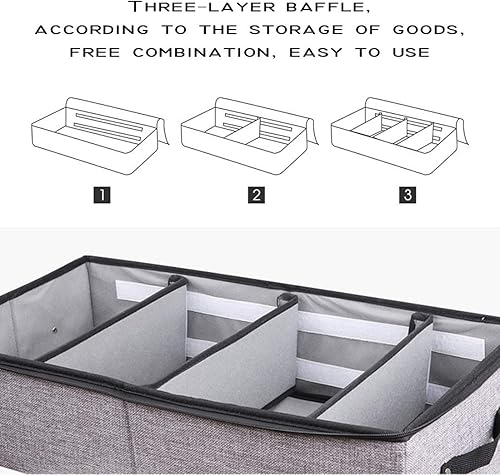 THREE-LAYER BAFFLE,
ACCORDING TO THE STORAGE OF GOODS,
FREE COMBINATION, EASY TO USE

1

2

3