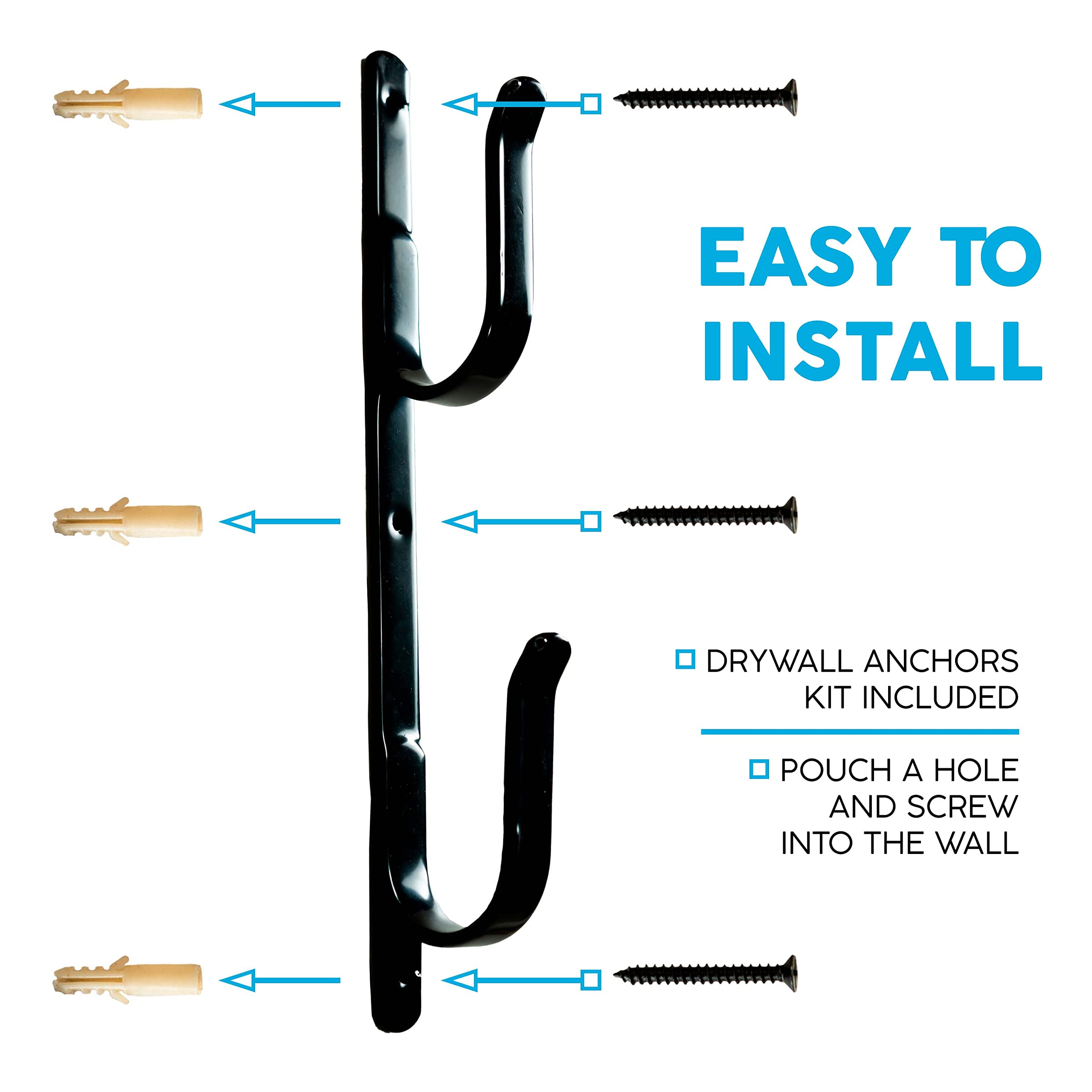 EASY TO INSTALL

DRYWALL ANCHORS KIT INCLUDED

POUCH A HOLE AND SCREW INTO THE WALL