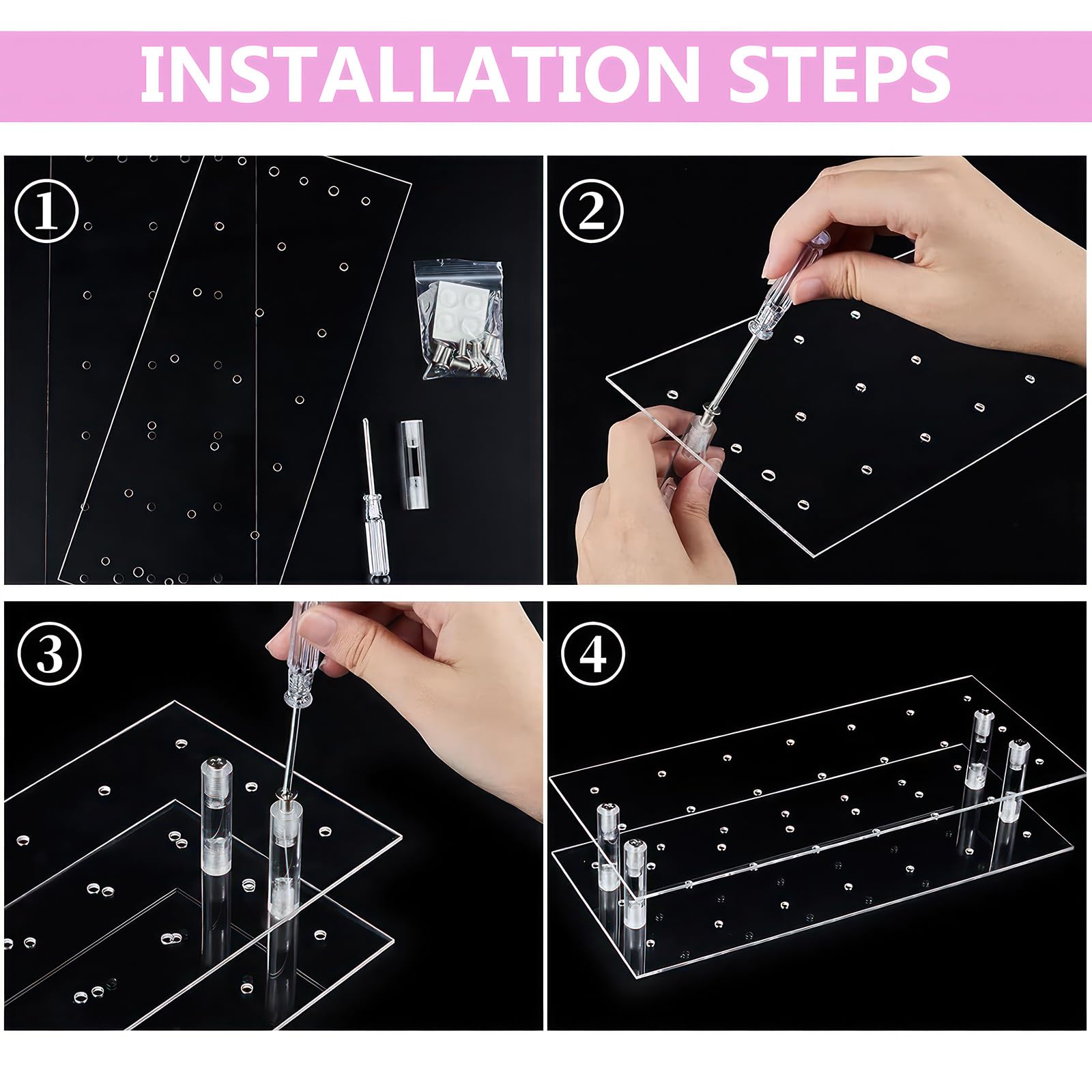 INSTALLATION STEPS

①

②

③

④