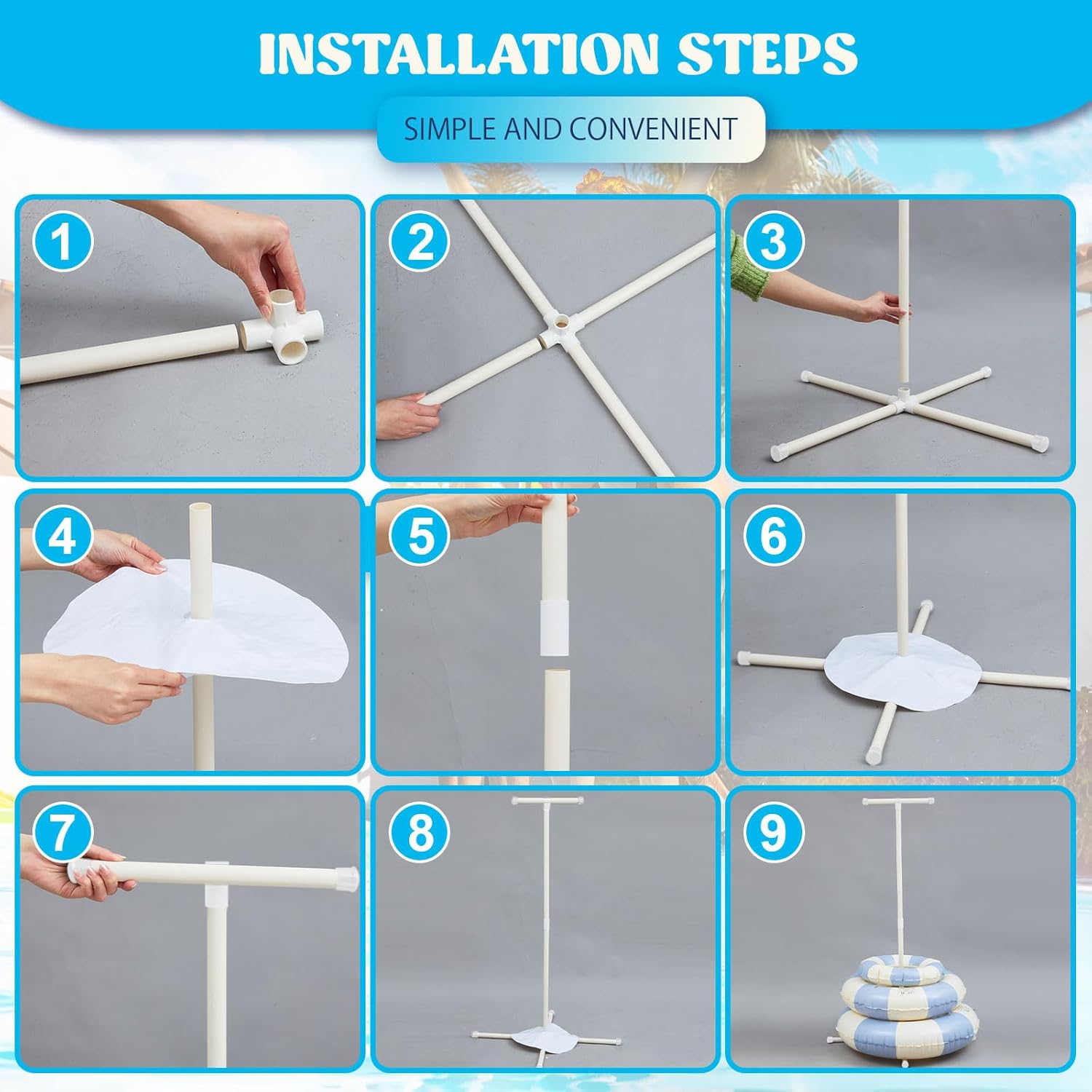 INSTALLATION STEPS

SIMPLE AND CONVENIENT

1

2

3

4

5

6

7

8

9