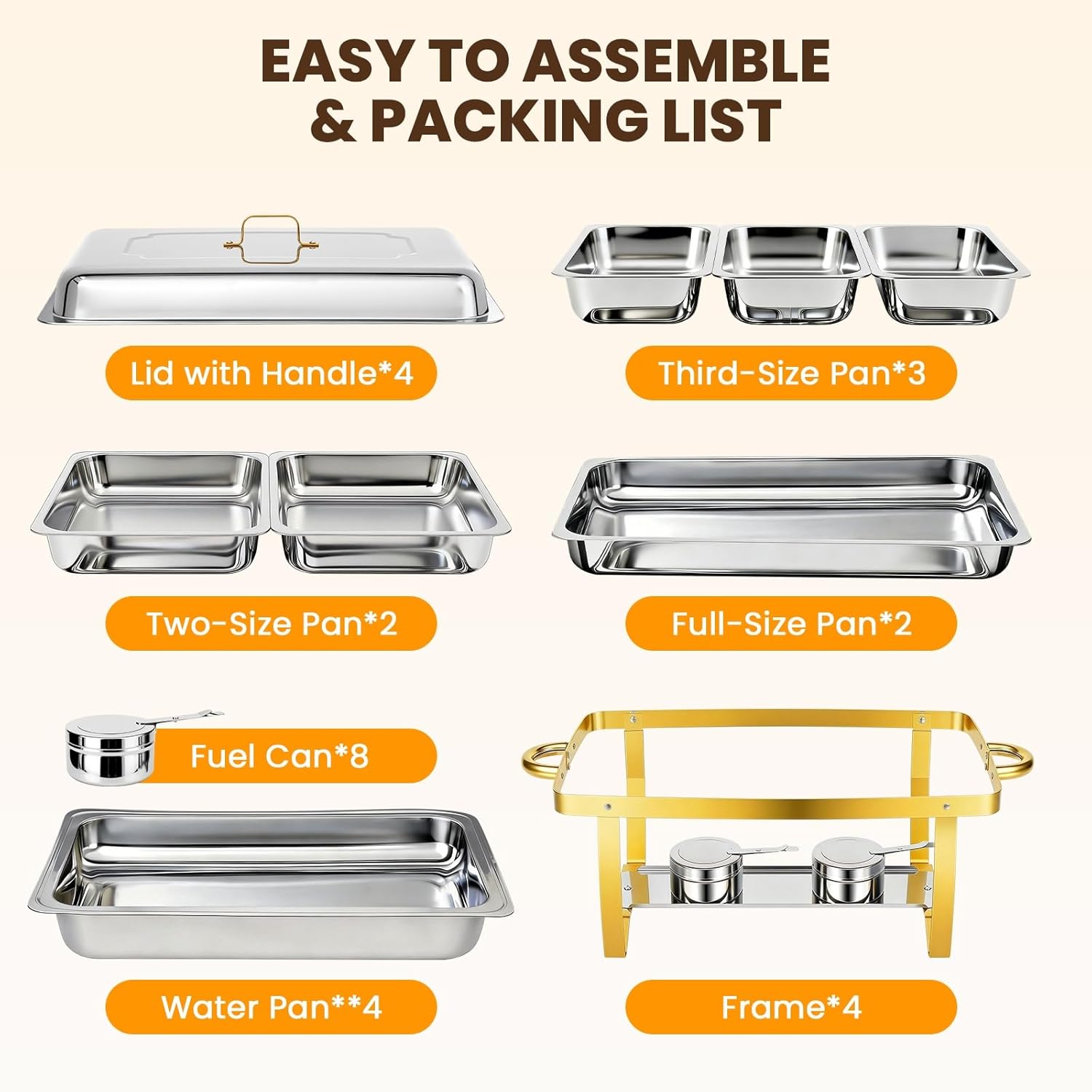 EASY TO ASSEMBLE & PACKING LIST

Lid with Handle*4

Third-Size Pan*3

Two-Size Pan*2

Full-Size Pan*2

Fuel Can*8

Water Pan**4

Frame*4