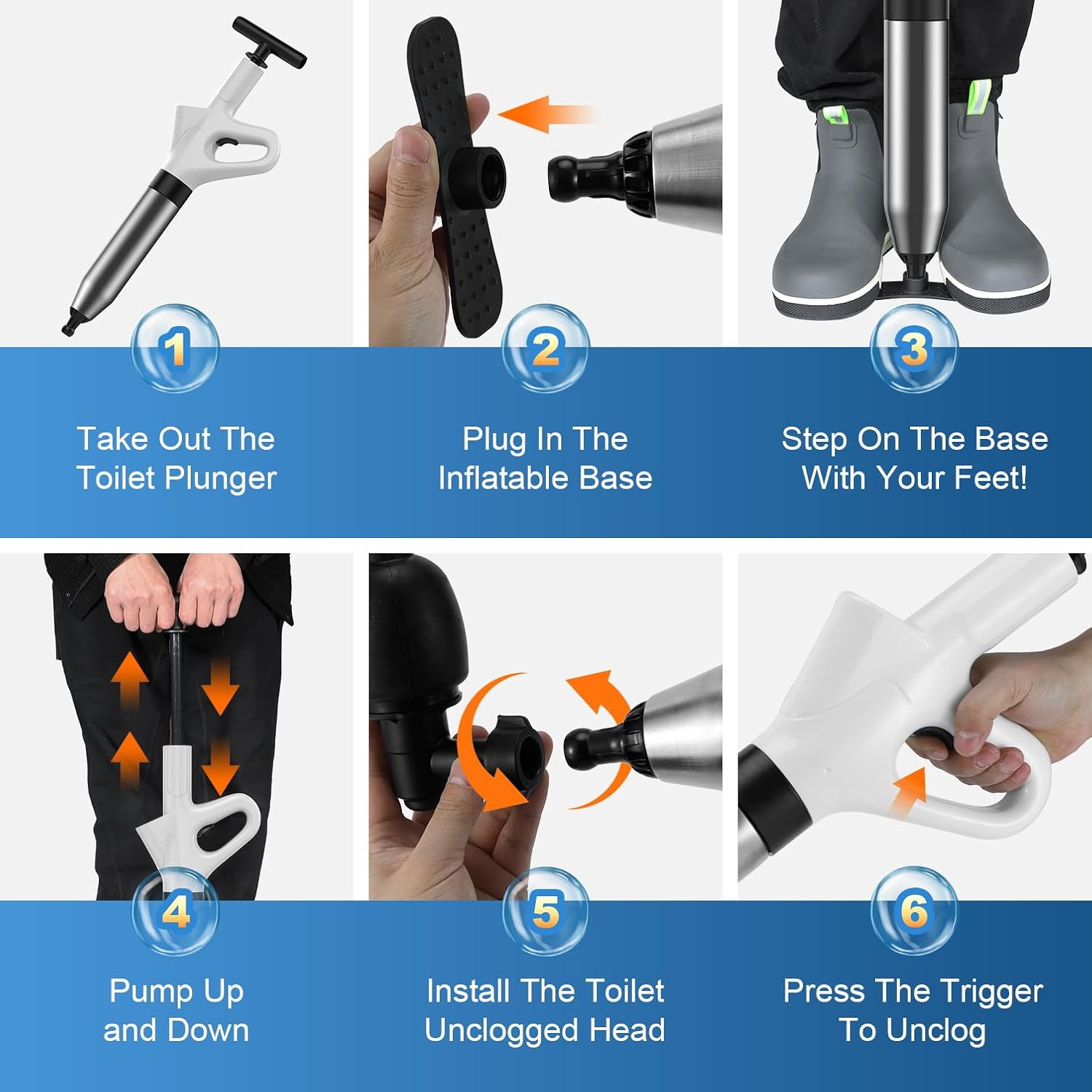 1

Take Out The Toilet Plunger

2

Plug In The Inflatable Base

3

Step On The Base With Your Feet!

4

Pump Up and Down

5

Install The Toilet Unclogged Head

6

Press The Trigger To Unclog