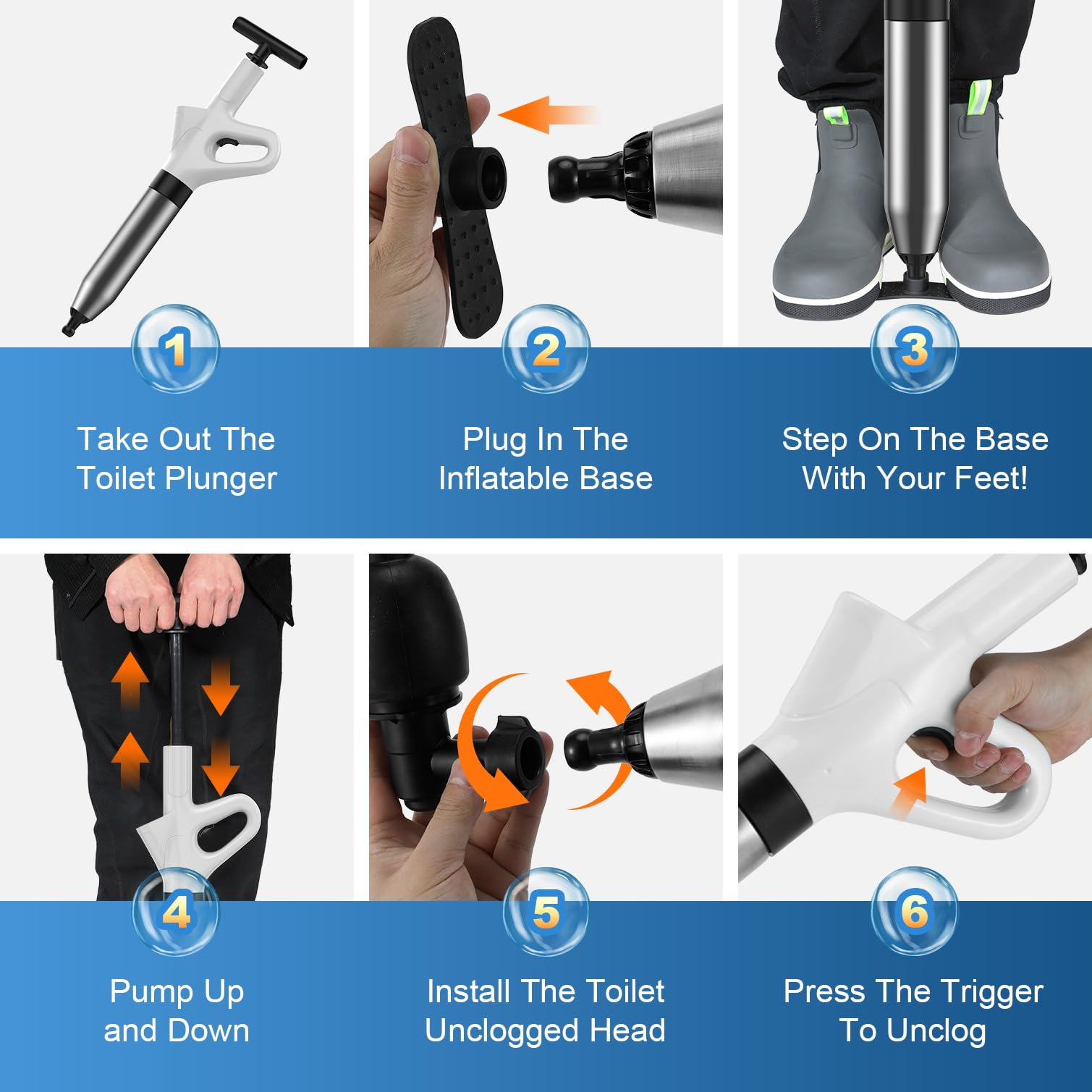 1

Take Out The Toilet Plunger

2

Plug In The Inflatable Base

3

Step On The Base With Your Feet!

4

Pump Up and Down

5

Install The Toilet Unclogged Head

6

Press The Trigger To Unclog