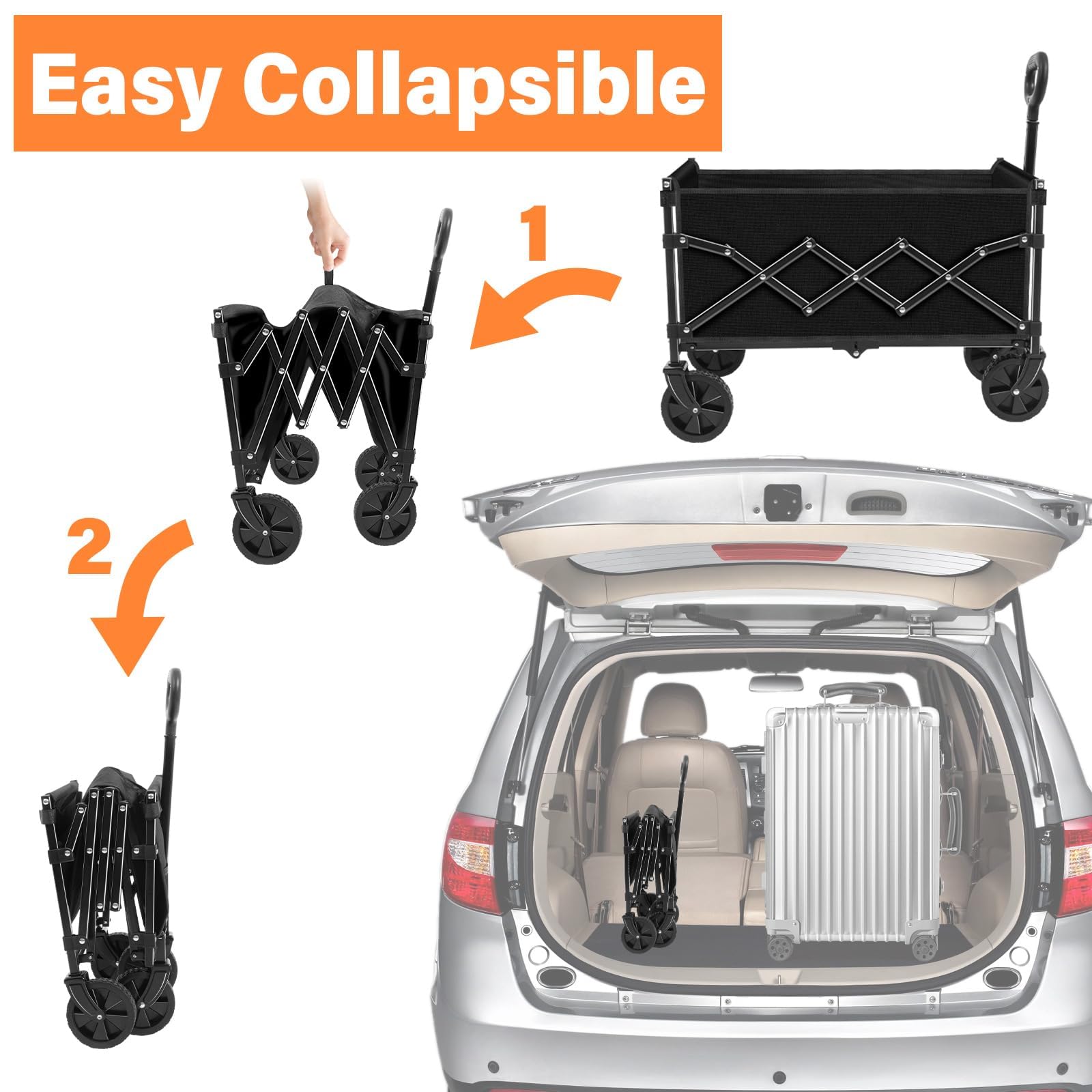 Easy Collapsible

1

2