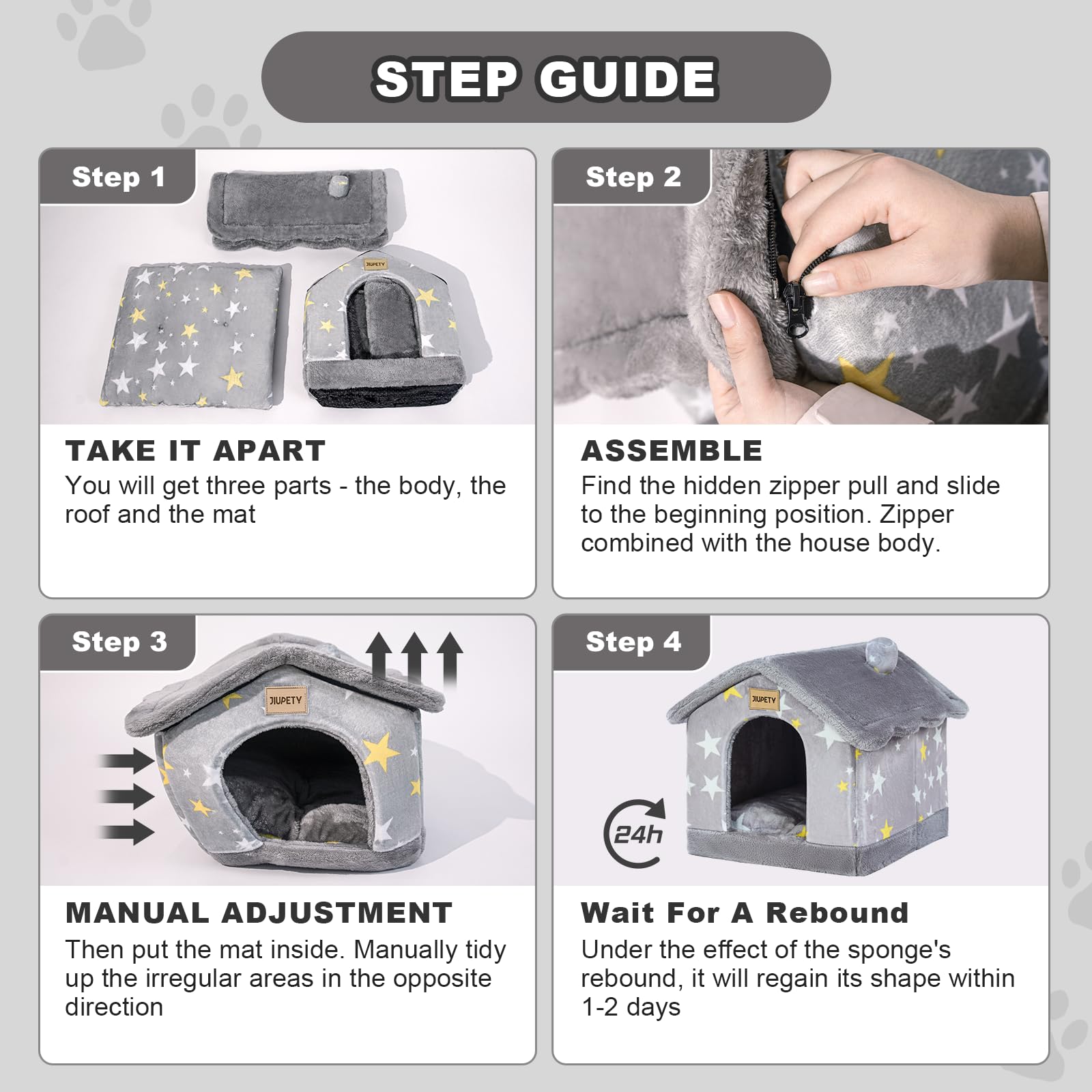 STEP GUIDE

Step 1

JIUPETY

TAKE IT APART
You will get three parts - the body, the roof and the mat

Step 2

ASSEMBLE
Find the hidden zipper pull and slide to the beginning position. Zipper combined with the house body.

Step 3

JIUPETY

MANUAL ADJUSTMENT
Then put the mat inside. Manually tidy up the irregular areas in the opposite direction

Step 4

JIUPETY

24h

Wait For A Rebound
Under the effect of the sponge's rebound, it will regain its shape within 1-2 days