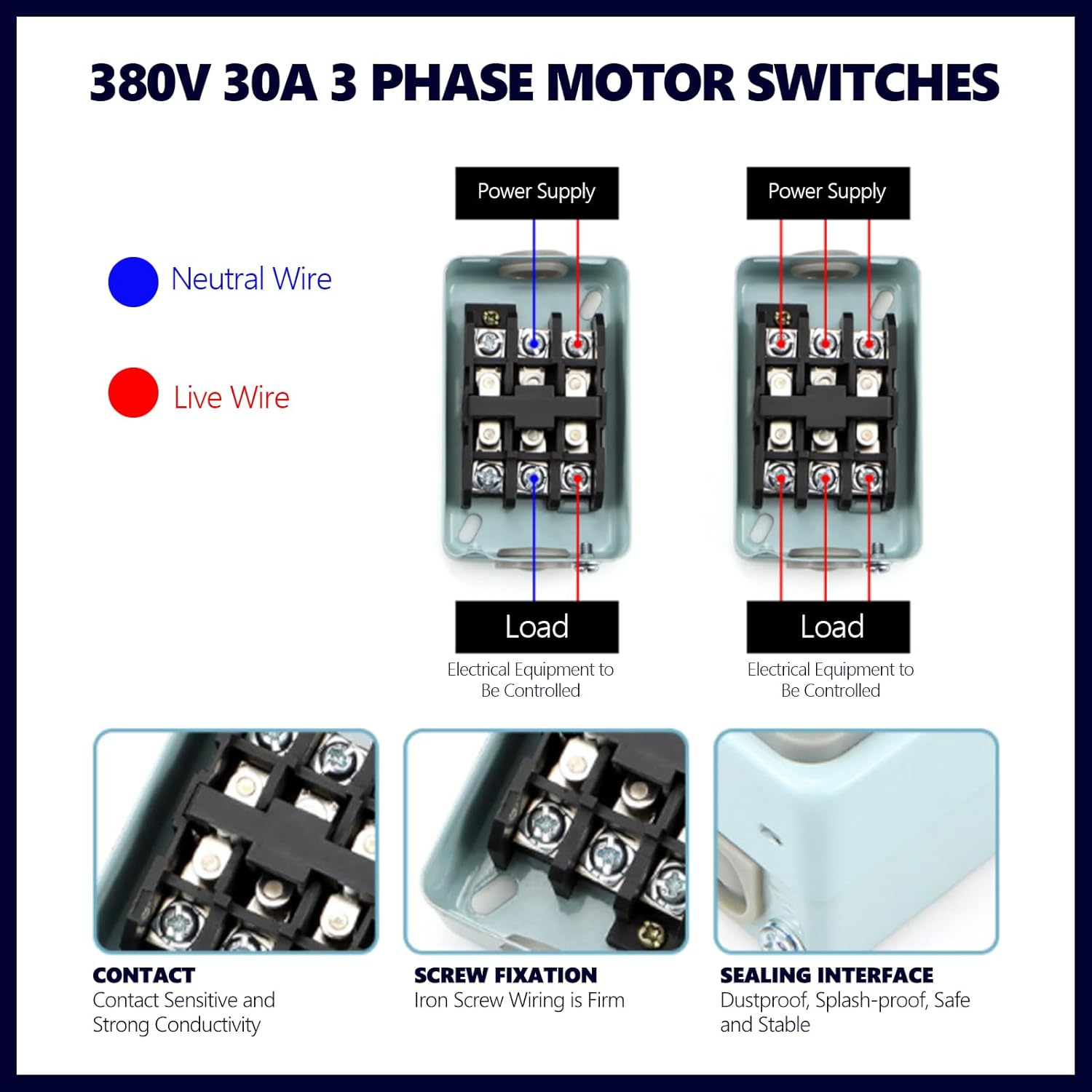 380V 30A 3 PHASE MOTOR SWITCHES

Neutral Wire

Live Wire

Power Supply

Load

Electrical Equipment to Be Controlled

Power Supply

Load

Electrical Equipment to Be Controlled

CONTACT
Contact Sensitive and Strong Conductivity

SCREW FIXATION
Iron Screw Wiring is Firm

SEALING INTERFACE
Dustproof, Splash-proof, Safe and Stable