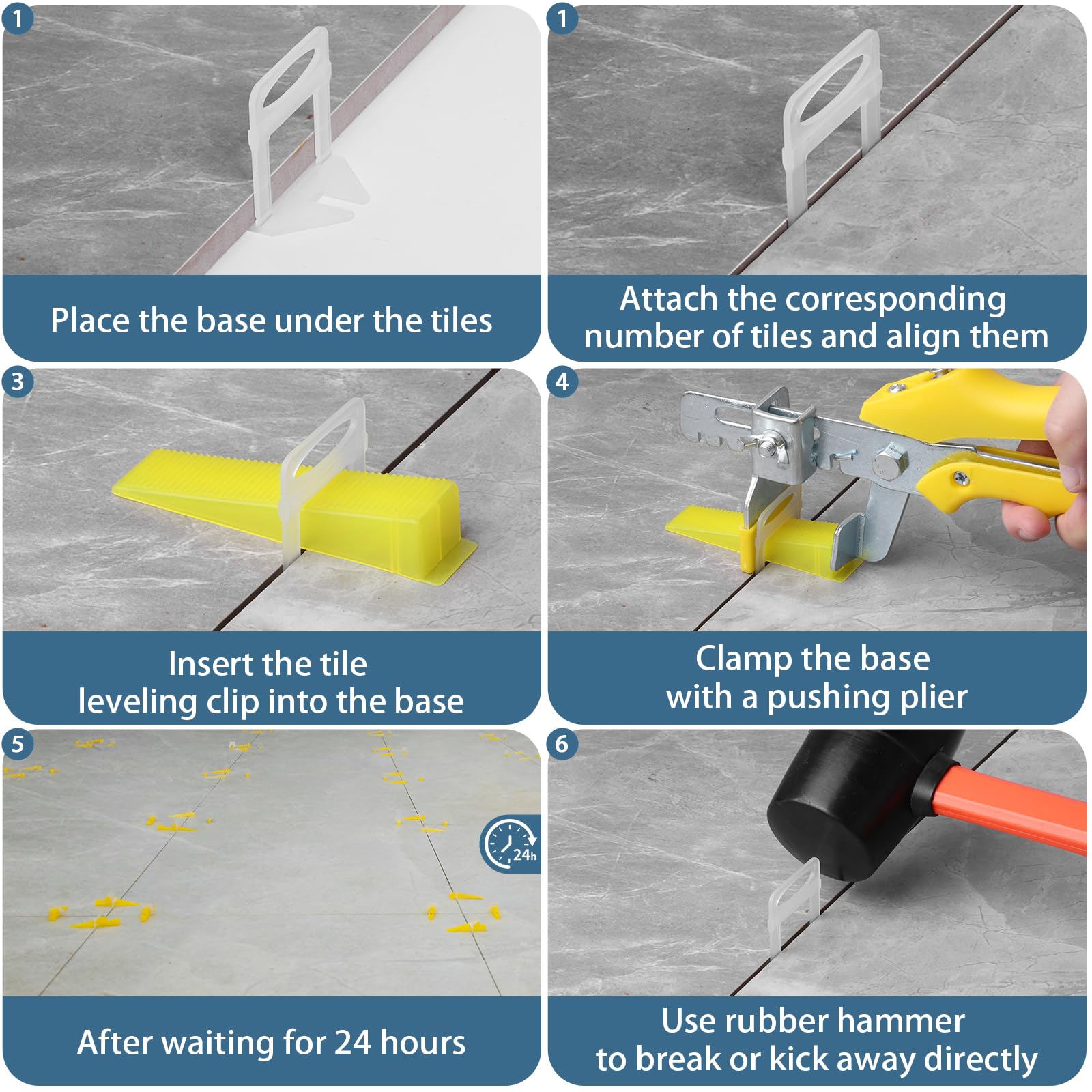 1

Place the base under the tiles

1

Attach the corresponding number of tiles and align them

3

Insert the tile leveling clip into the base

4

Clamp the base with a pushing plier

5

24h

After waiting for 24 hours

6

Use rubber hammer to break or kick away directly